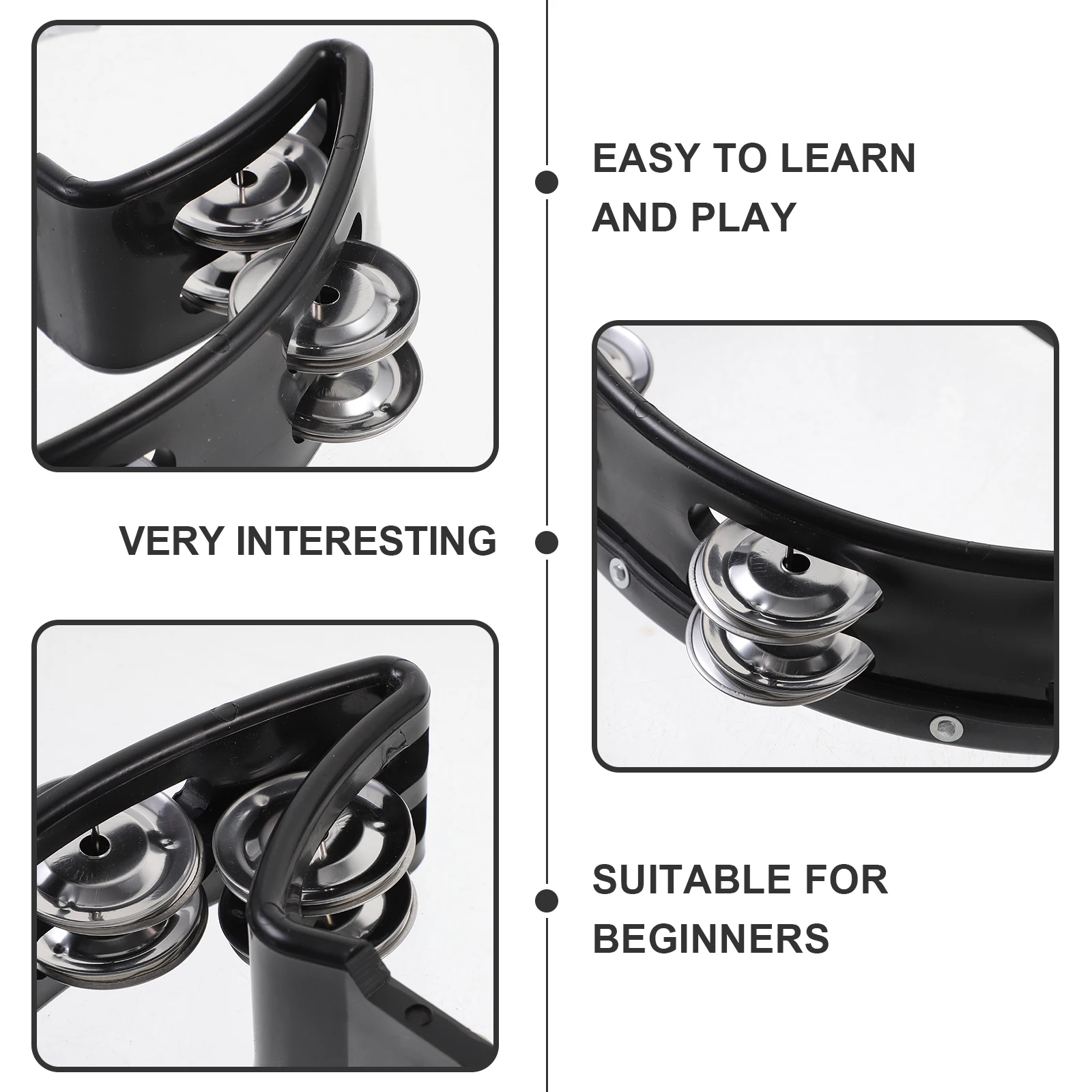 EASY TO LEARN AND PLAY

VERY INTERESTING

SUITABLE FOR BEGINNERS