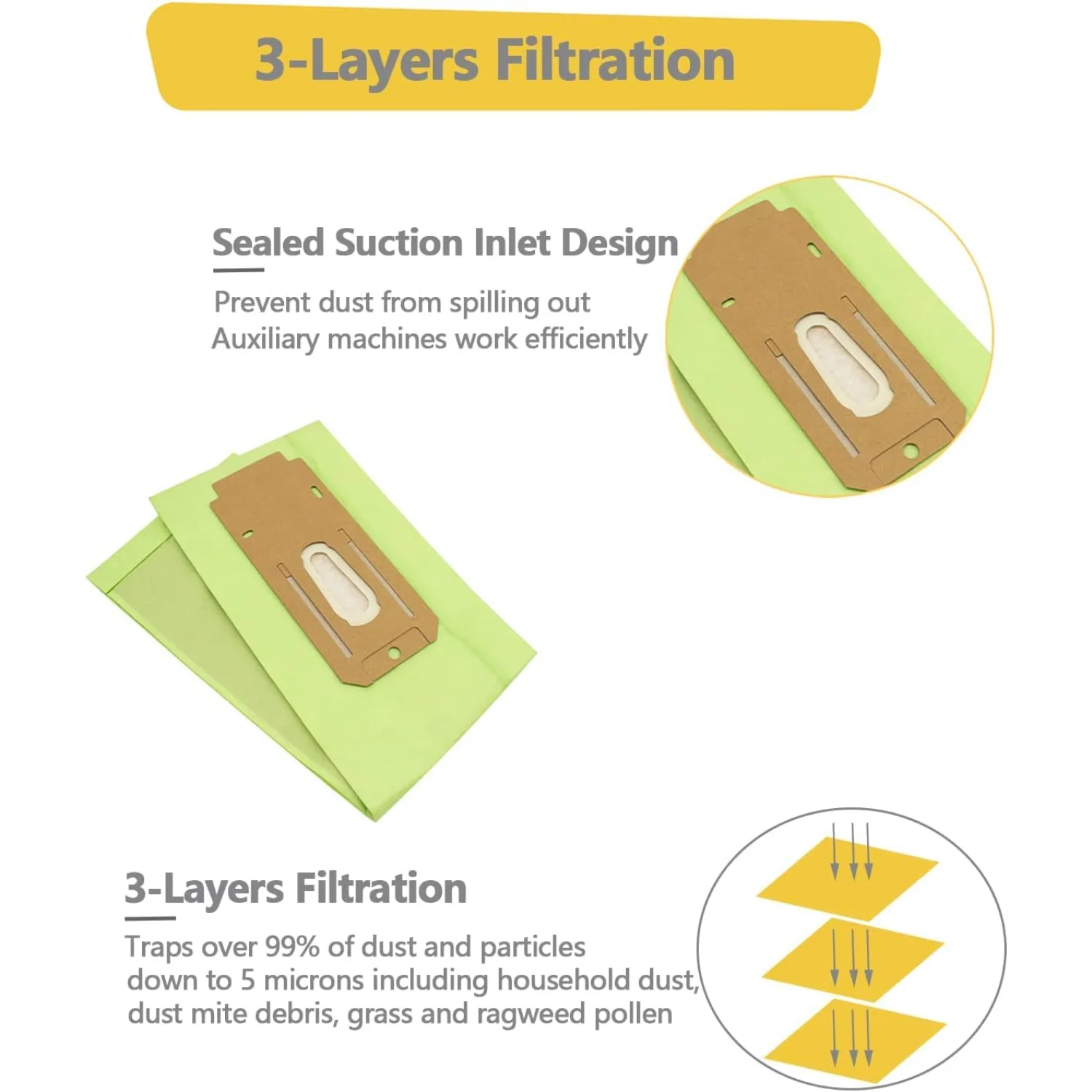 3-Layers Filtration

Sealed Suction Inlet Design

Prevent dust from spilling out
Auxiliary machines work efficiently

3-Layers Filtration

Traps over 99% of dust and particles down to 5 microns including household dust, dust mite debris, grass and ragweed pollen