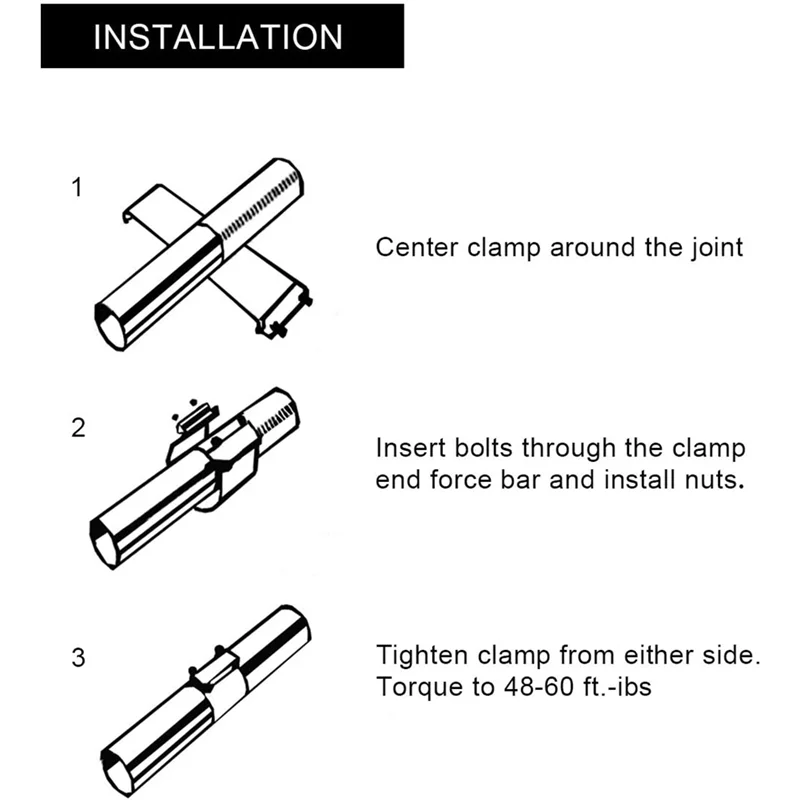 INSTALLATION

1

Center clamp around the joint

2

Insert bolts through the clamp end force bar and install nuts.

3

Tighten clamp from either side. Torque to 48-60 ft.-ibs