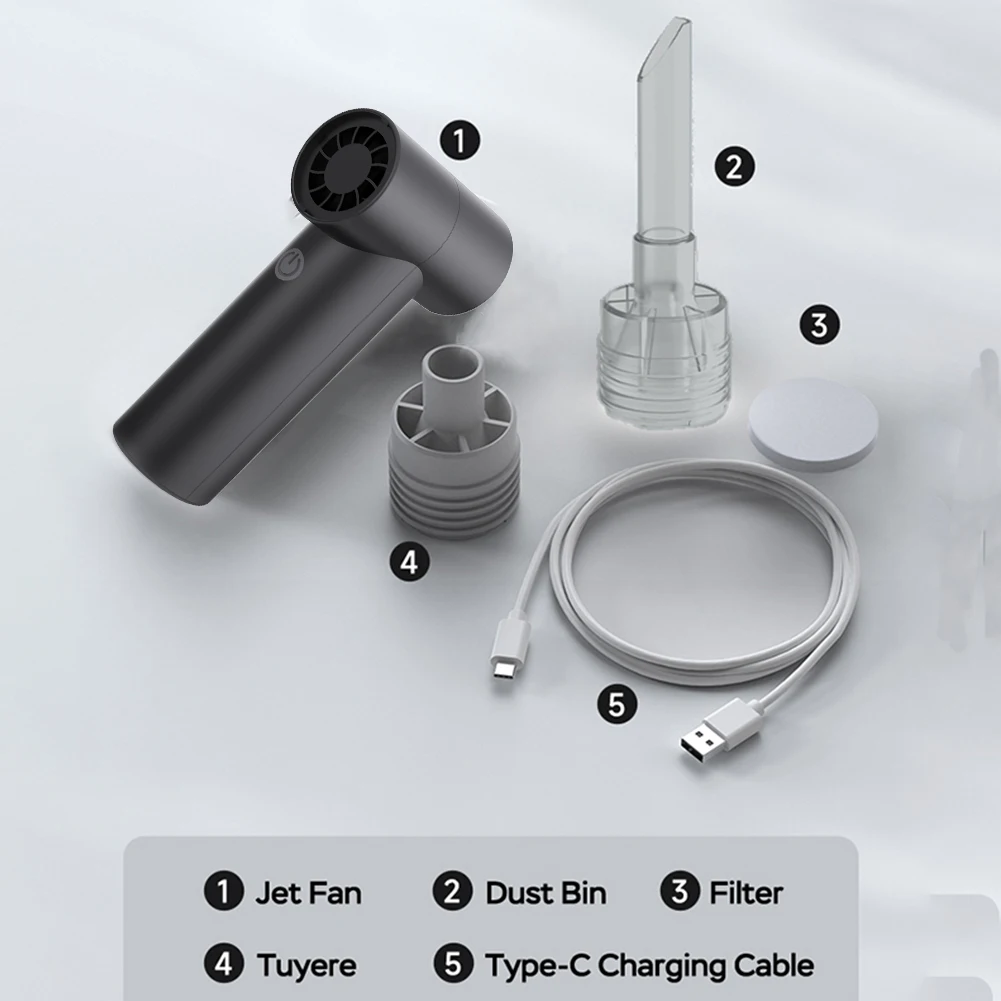 1

2

3

4

5

1 Jet Fan 2 Dust Bin 3 Filter

4 Tuyere 5 Type-C Charging Cable