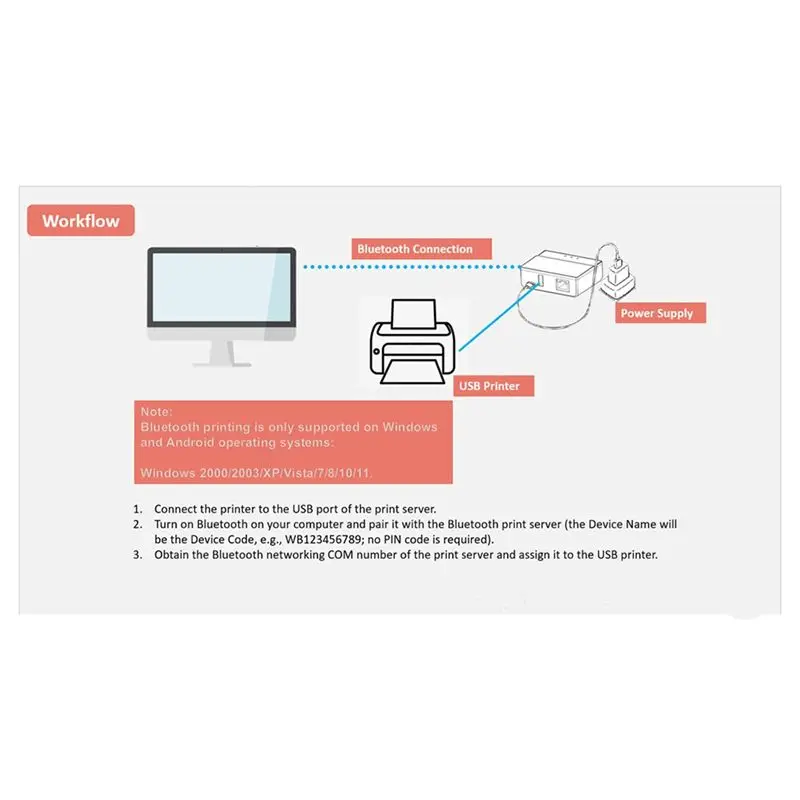 Workflow

Bluetooth Connection

Power Supply

USB Printer

Note:
Bluetooth printing is only supported on Windows and Android operating systems:

Windows 2000/2003/XP/Vista/7/8/10/11.

1. Connect the printer to the USB port of the print server.
2. Turn on Bluetooth on your computer and pair it with the Bluetooth print server (the Device Name will be the Device Code, e.g., WB123456789; no PIN code is required).
3. Obtain the Bluetooth networking COM number of the print server and assign it to the USB printer.