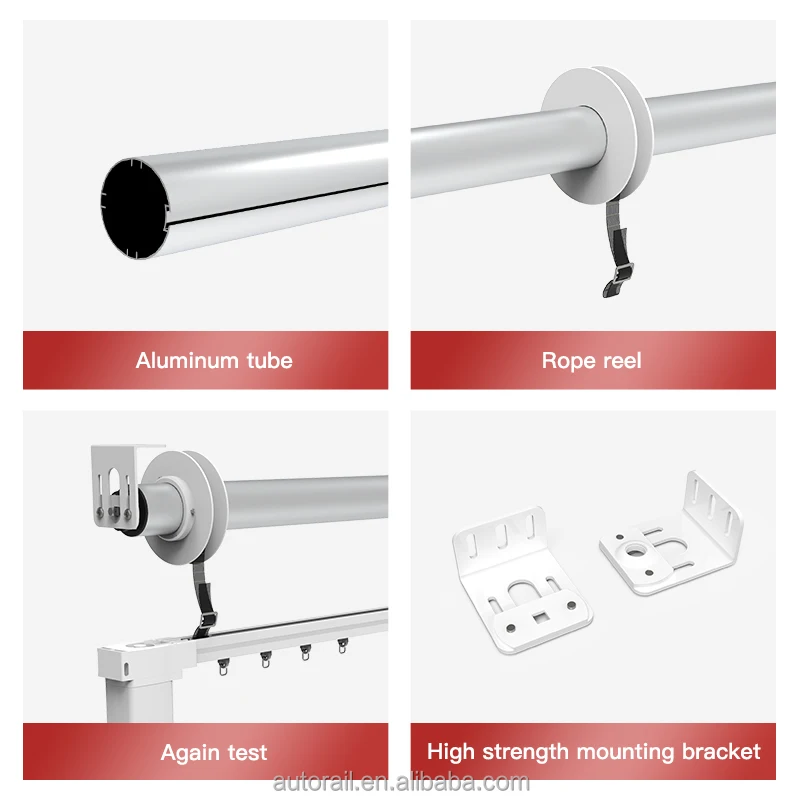 Aluminum tube

Rope reel

Again test

High strength mounting bracket

autorail.en.alibaba.com