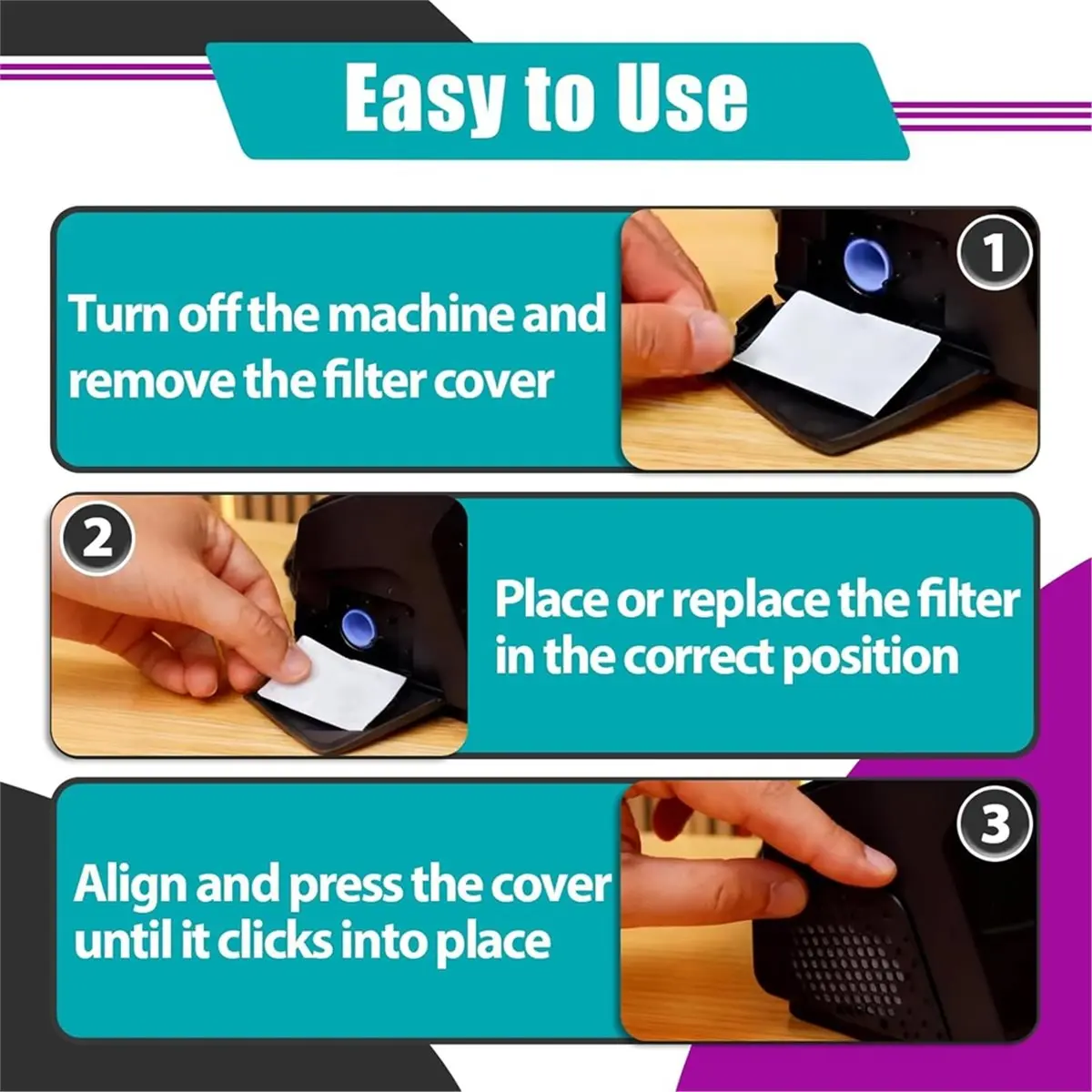 Easy to Use

1

Turn off the machine and remove the filter cover

2

Place or replace the filter in the correct position

3

Align and press the cover until it clicks into place