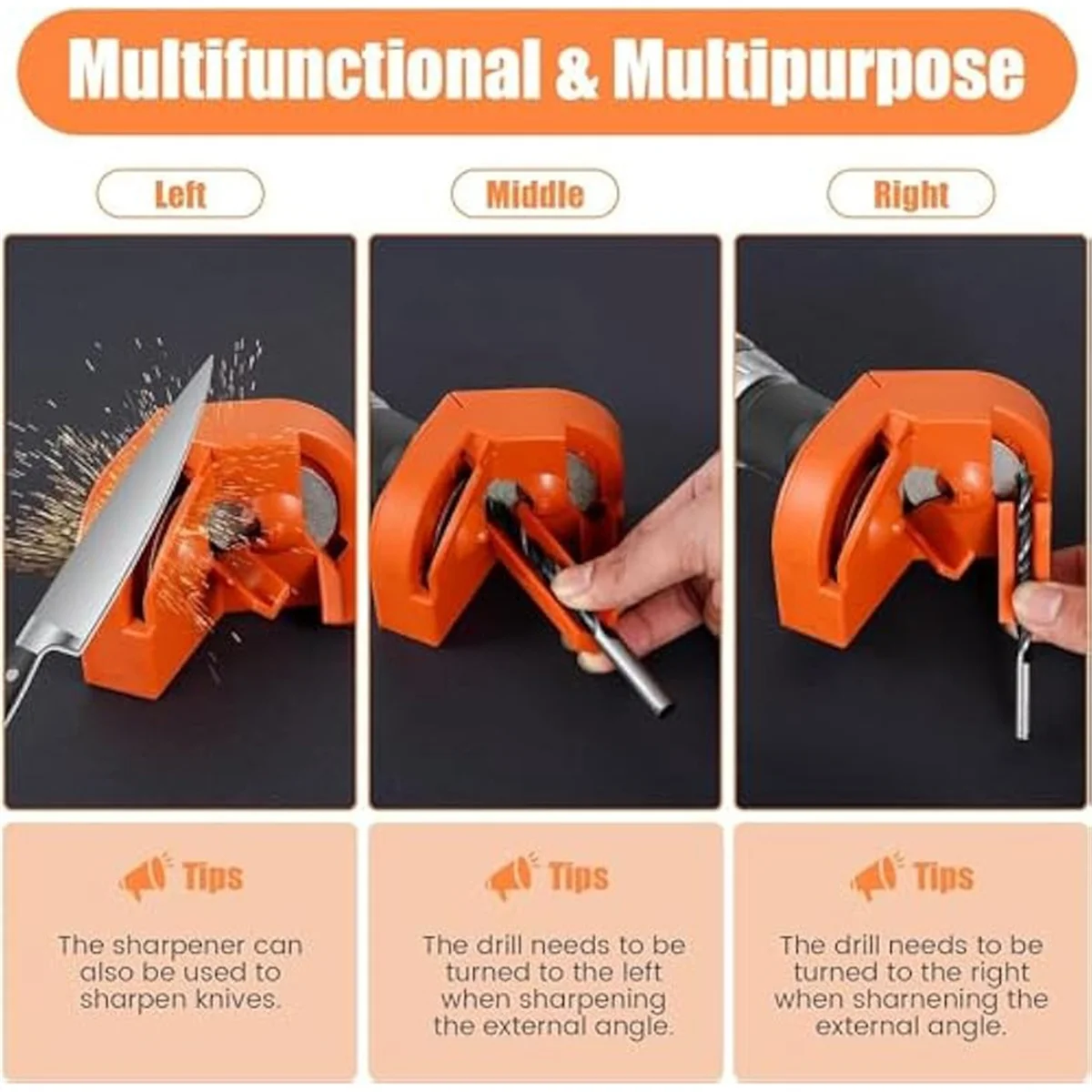 Multifunctional & Multipurpose

Left

Middle

Right

Tips

The sharpener can also be used to sharpen knives.

Tips

The drill needs to be turned to the left when sharpening the external angle.

Tips

The drill needs to be turned to the right when sharnening the external angle.