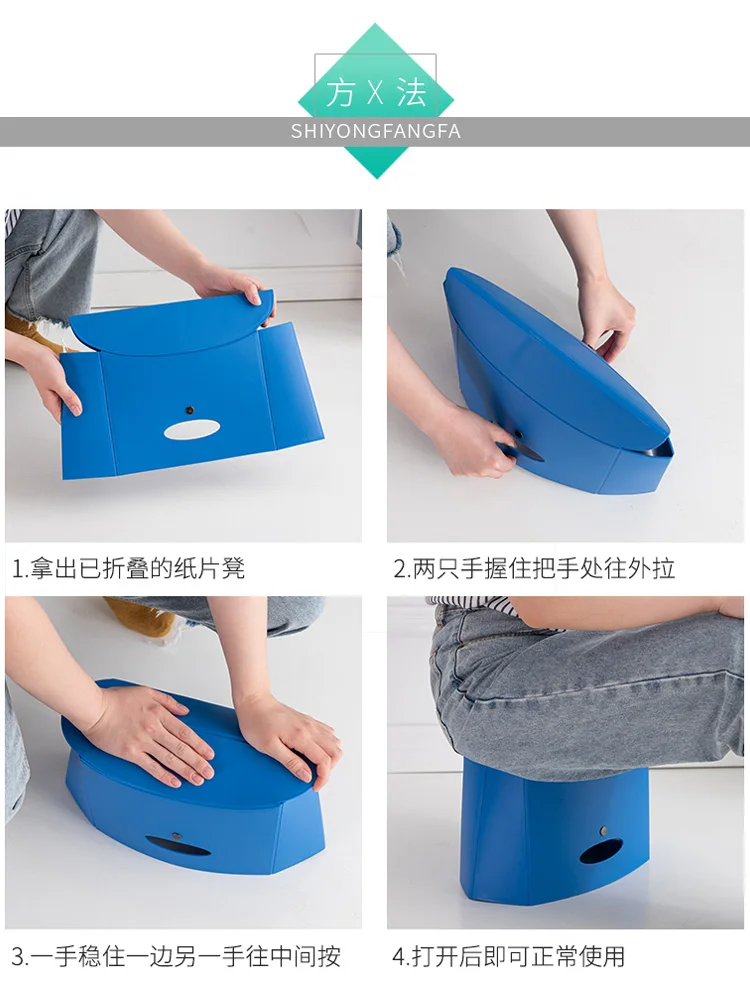 方 X 法
SHIYONGFANGFA

1.拿出已折叠的纸片凳

2.两只手握住把手处往外拉

3.一手稳住一边另一手往中间按

4.打开后即可正常使用