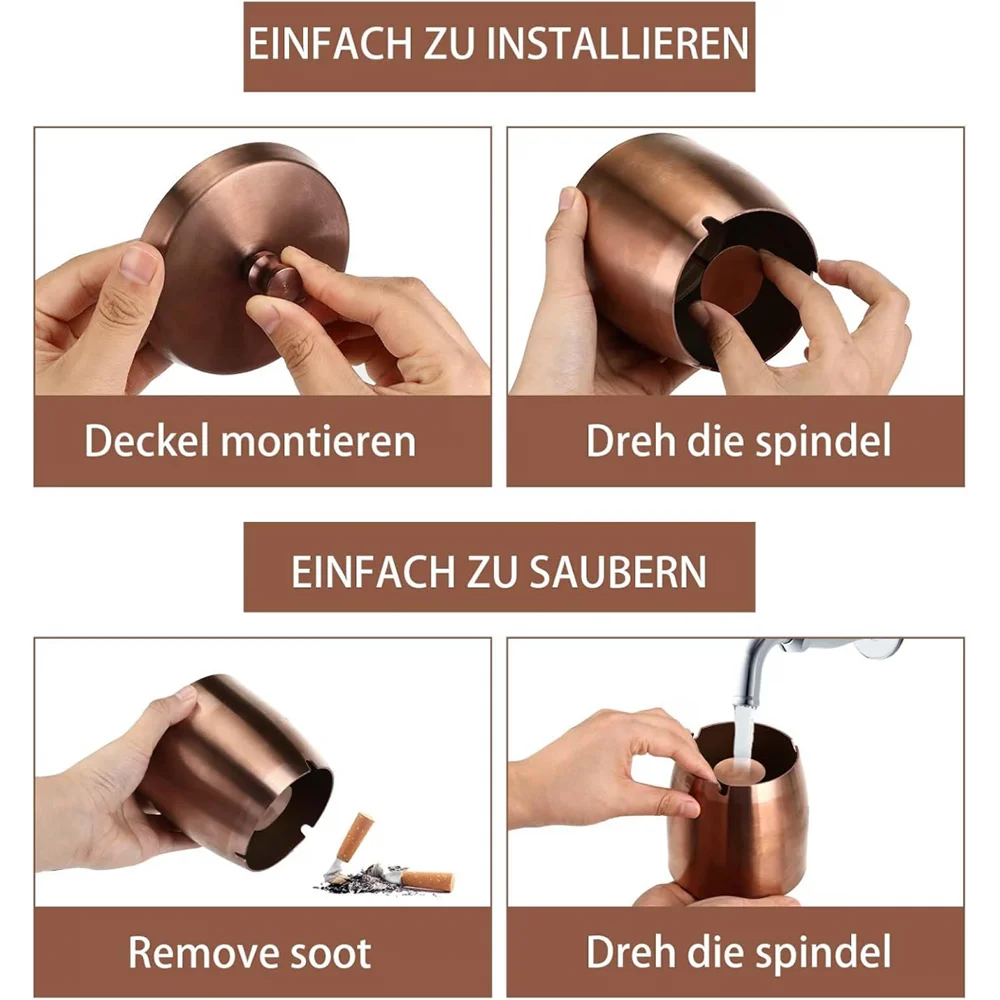 EINFACH ZU INSTALLIEREN

Deckel montieren

Dreh die spindel

EINFACH ZU SAUBERN

Remove soot

Dreh die spindel