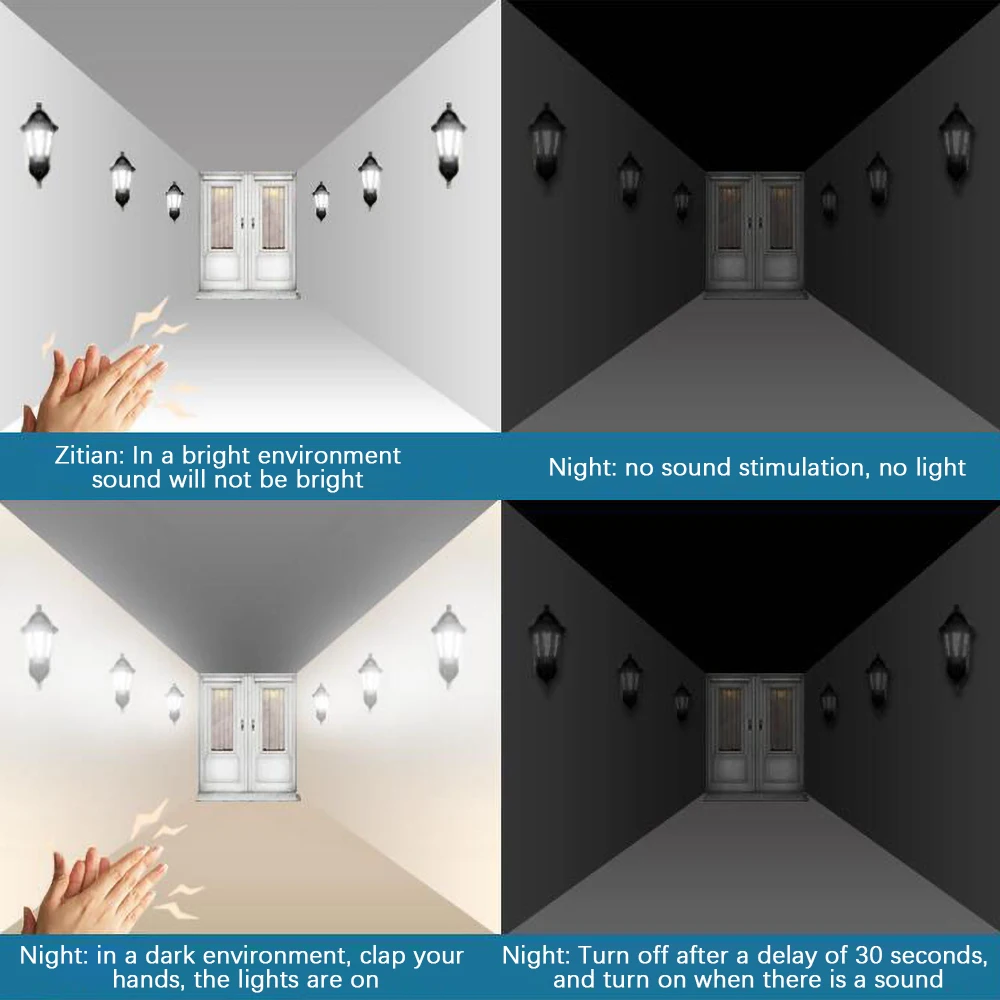 Zitian: In a bright environment sound will not be bright

Night: no sound stimulation, no light

Night: in a dark environment, clap your hands, the lights are on

Night: Turn off after a delay of 30 seconds, and turn on when there is a sound