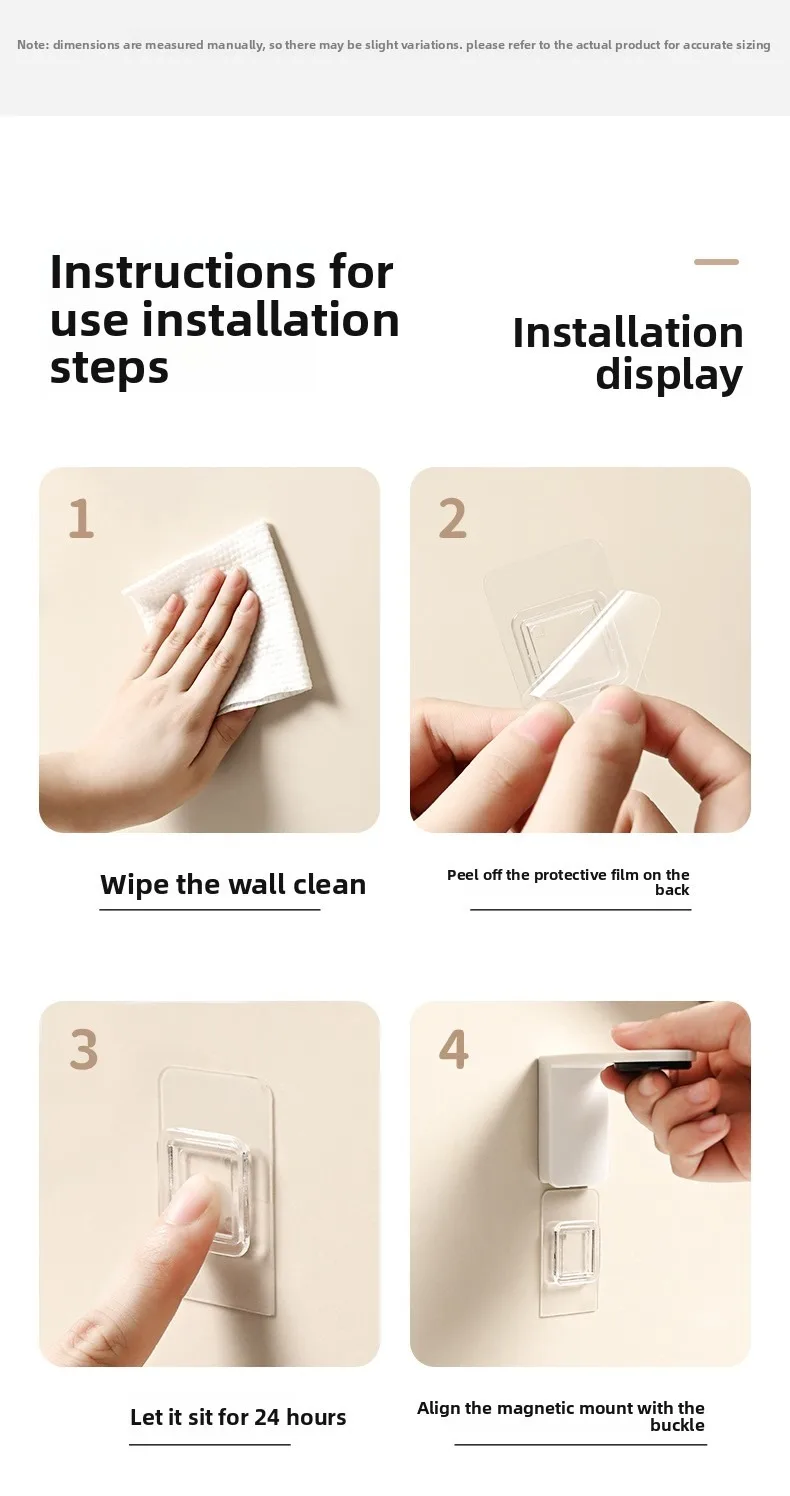 Note: dimensions are measured manually, so there may be slight variations. please refer to the actual product for accurate sizing

Instructions for use installation steps

Installation display

1

Wipe the wall clean

2

Peel off the protective film on the back

3

Let it sit for 24 hours

4

Align the magnetic mount with the buckle