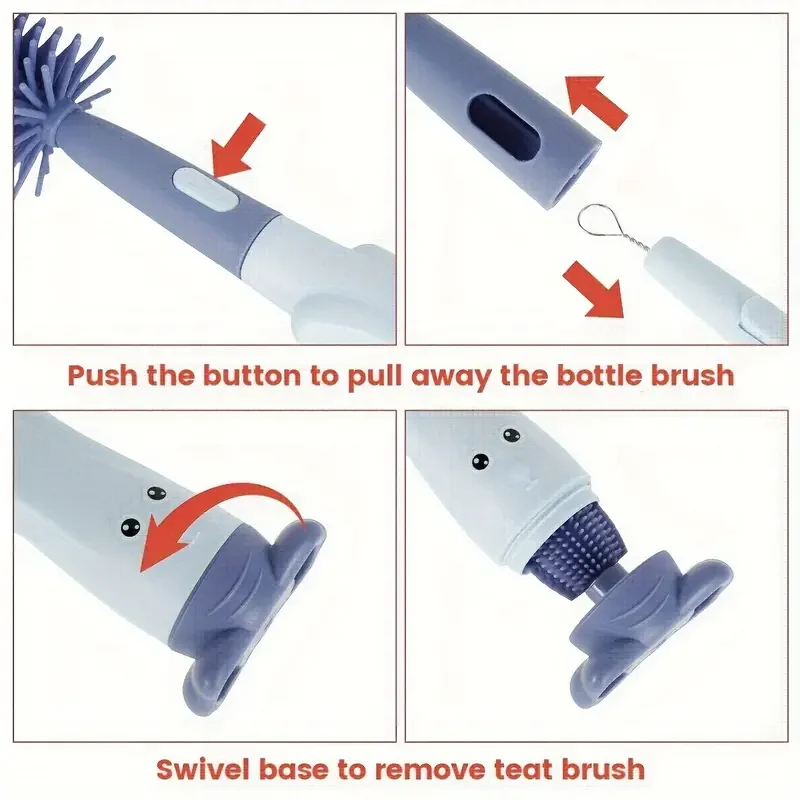 Push the button to pull away the bottle brush

Swivel base to remove teat brush