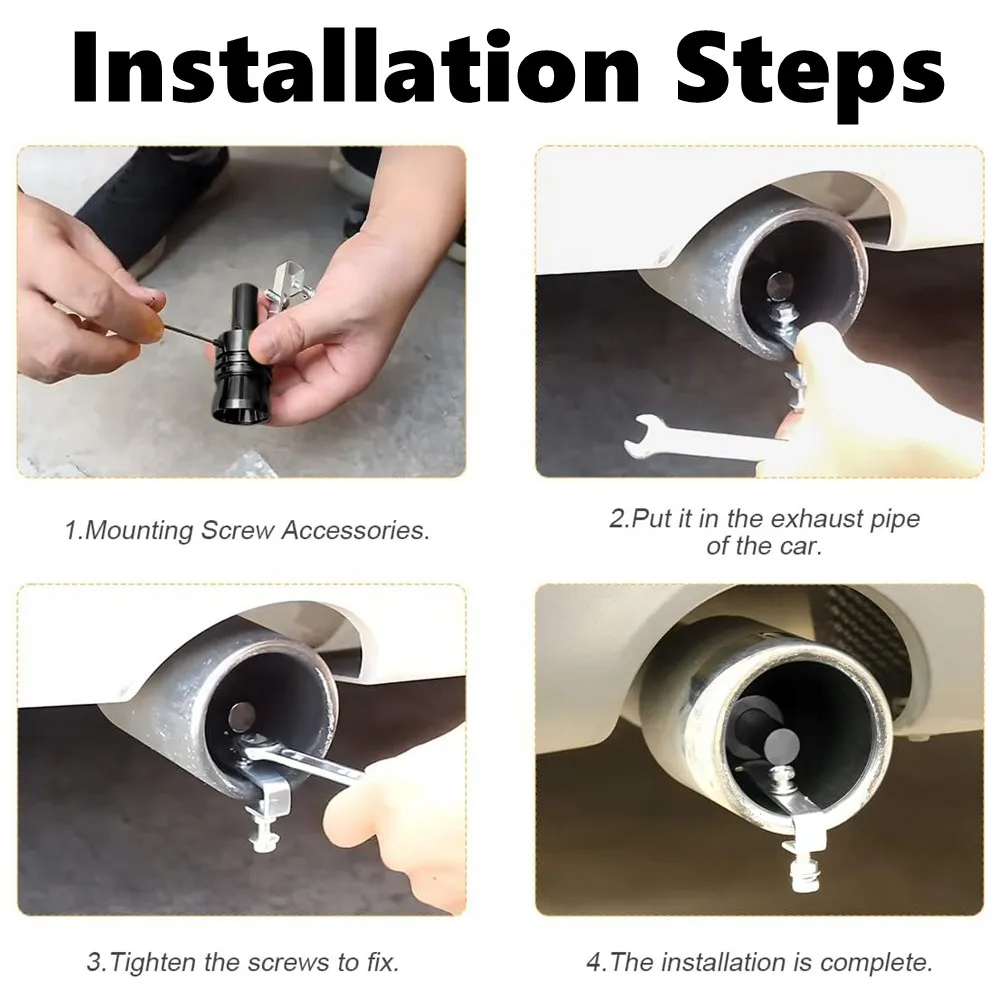 Installation Steps

1.Mounting Screw Accessories.

2.Put it in the exhaust pipe of the car.

3.Tighten the screws to fix.

4.The installation is complete.