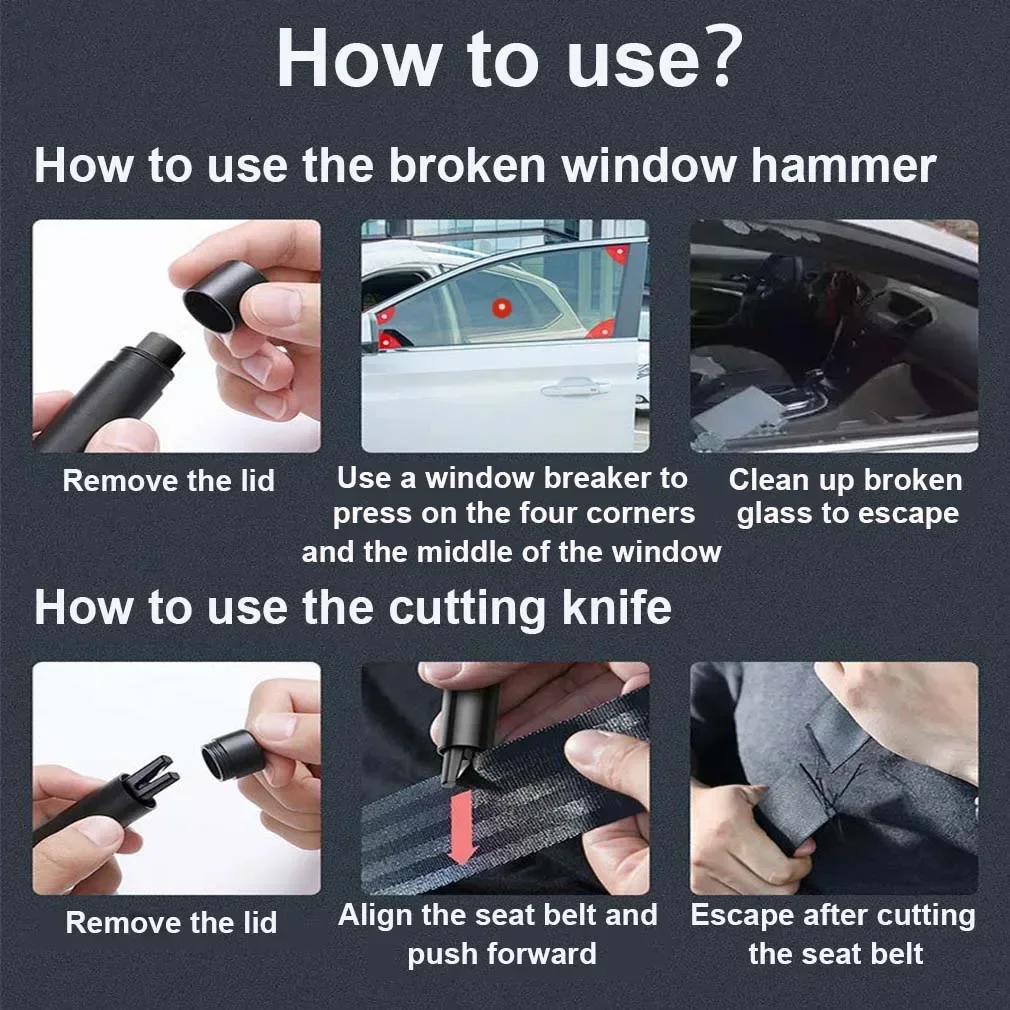 How to use?

How to use the broken window hammer

Remove the lid

Use a window breaker to press on the four corners and the middle of the window

Clean up broken glass to escape

How to use the cutting knife

Remove the lid

Align the seat belt and push forward

Escape after cutting the seat belt