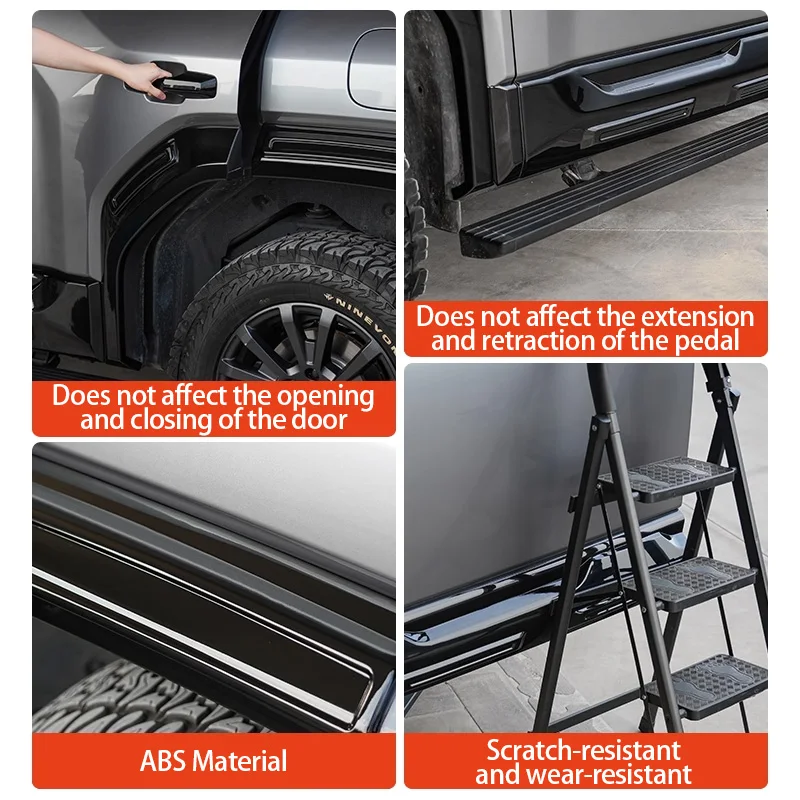 NINEVO

Does not affect the opening and closing of the door

Does not affect the extension and retraction of the pedal

ABS Material

Scratch-resistant and wear-resistant