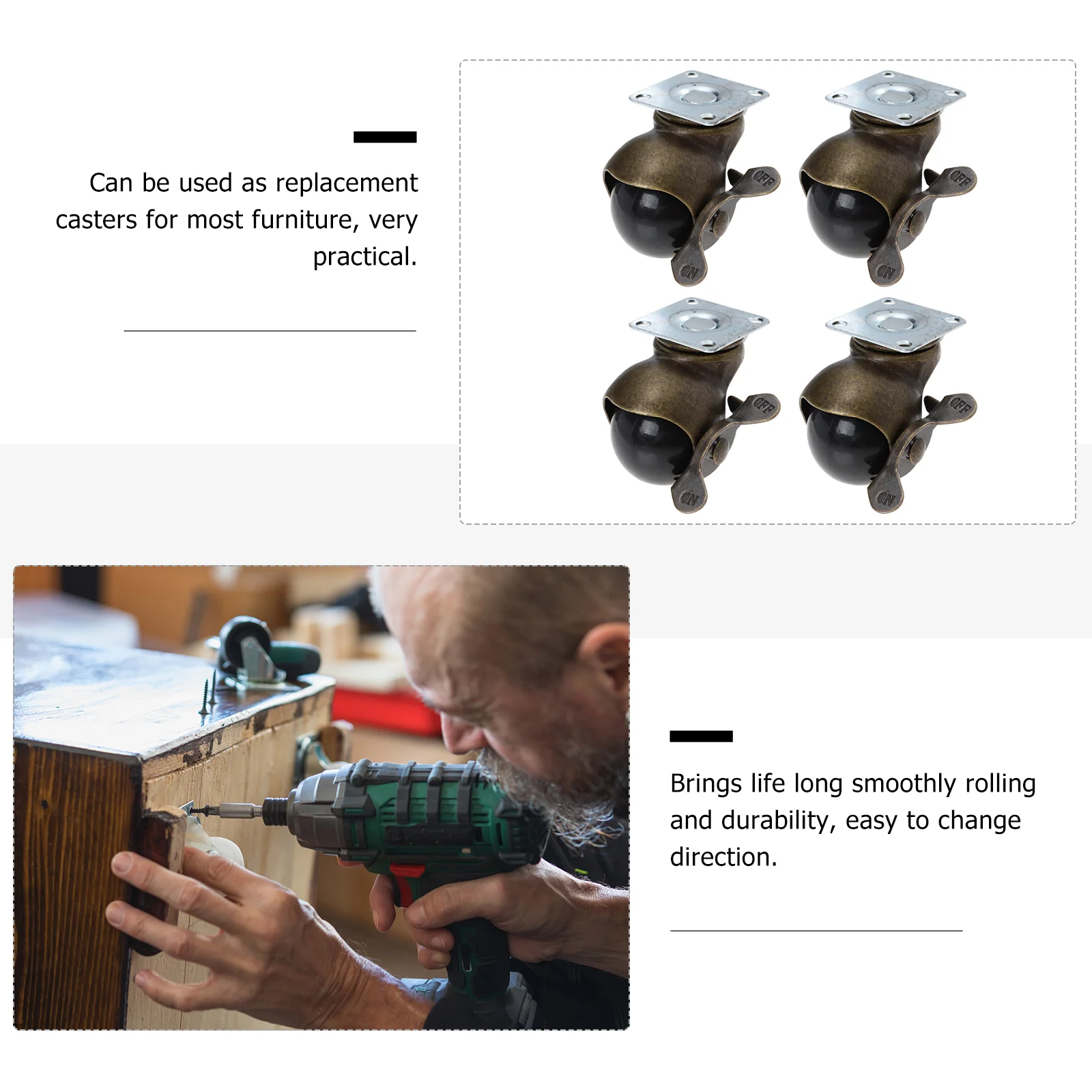 Can be used as replacement casters for most furniture, very practical.

OFF
ON
OFF
ON
OFF
ON
OFF
ON

Brings life long smoothly rolling and durability, easy to change direction.