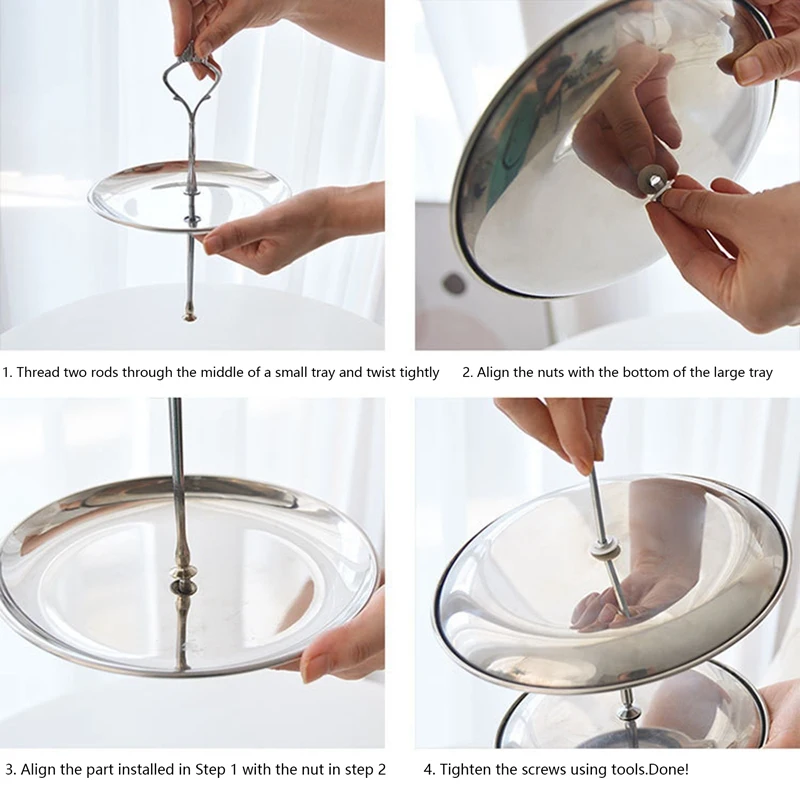 1. Thread two rods through the middle of a small tray and twist tightly

2. Align the nuts with the bottom of the large tray

3. Align the part installed in Step 1 with the nut in step 2

4. Tighten the screws using tools.Done!