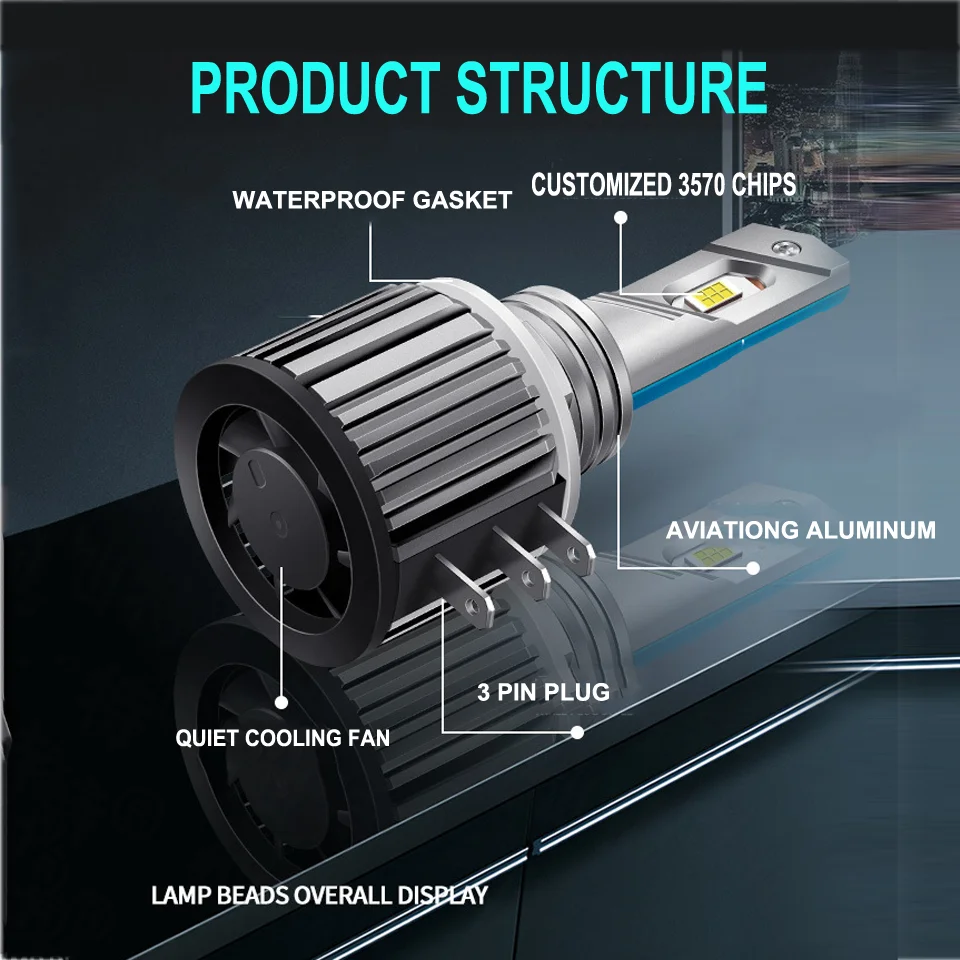 PRODUCT STRUCTURE

WATERPROOF GASKET

CUSTOMIZED 3570 CHIPS

AVIATIONG ALUMINUM

3 PIN PLUG

QUIET COOLING FAN

LAMP BEADS OVERALL DISPLAY