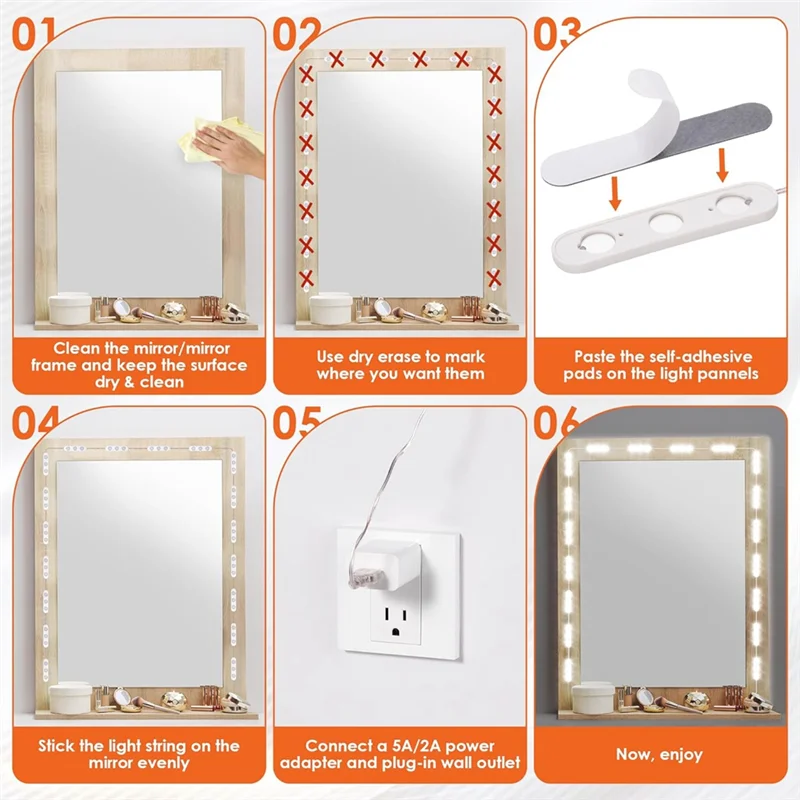 01

Clean the mirror/mirror frame and keep the surface dry & clean

02

Use dry erase to mark where you want them

03

Paste the self-adhesive pads on the light pannels

04

Stick the light string on the mirror evenly

05

Connect a 5A/2A power adapter and plug-in wall outlet

06

Now, enjoy