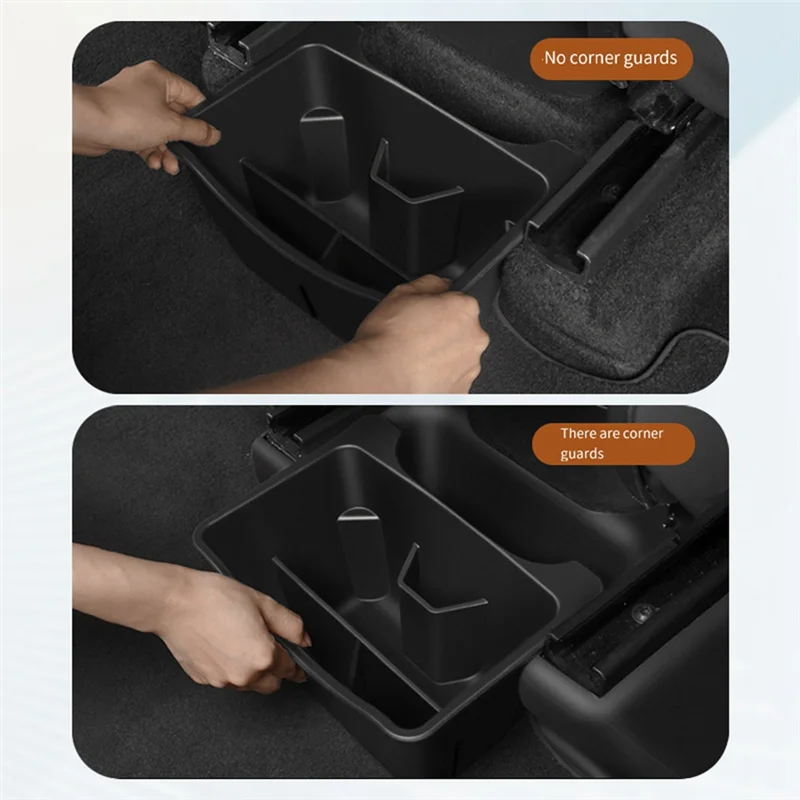 No corner guards

There are corner guards