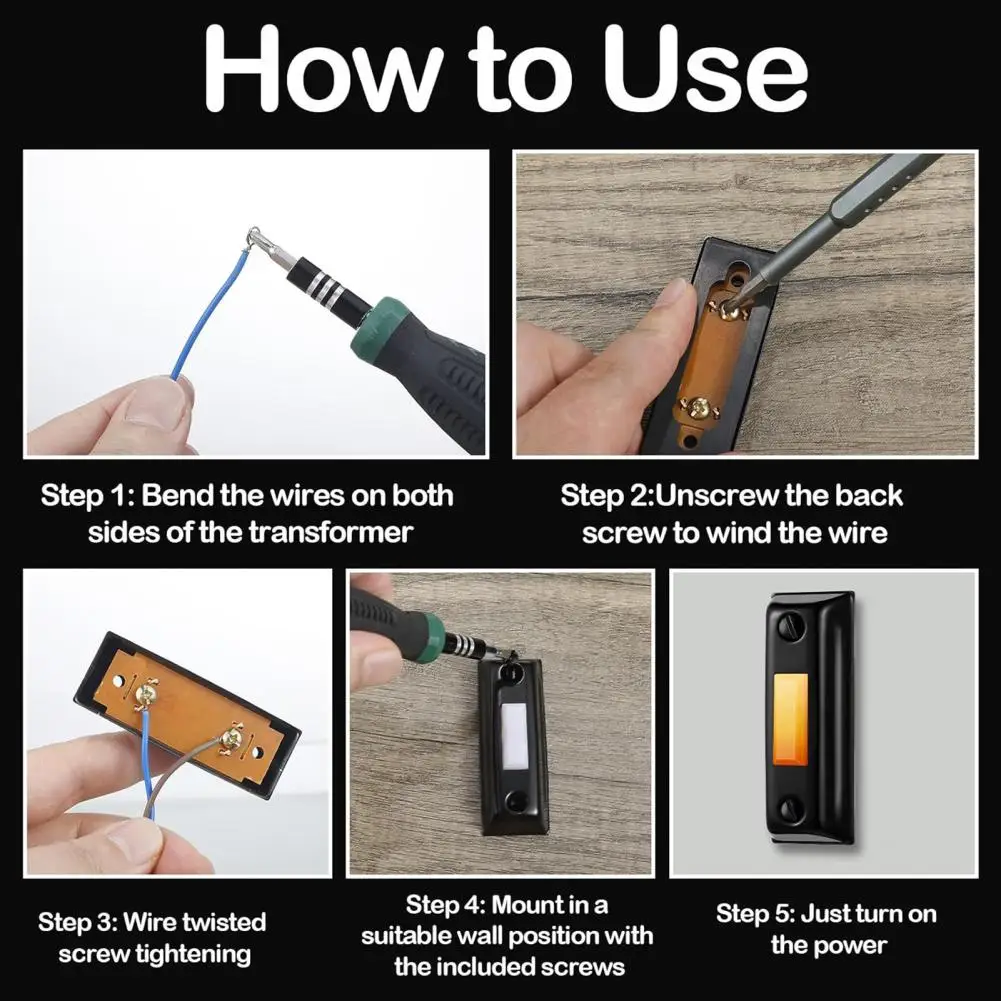 How to Use

Step 1: Bend the wires on both sides of the transformer

Step 2:Unscrew the back screw to wind the wire

Step 3: Wire twisted screw tightening

Step 4: Mount in a suitable wall position with the included screws

Step 5: Just turn on the power