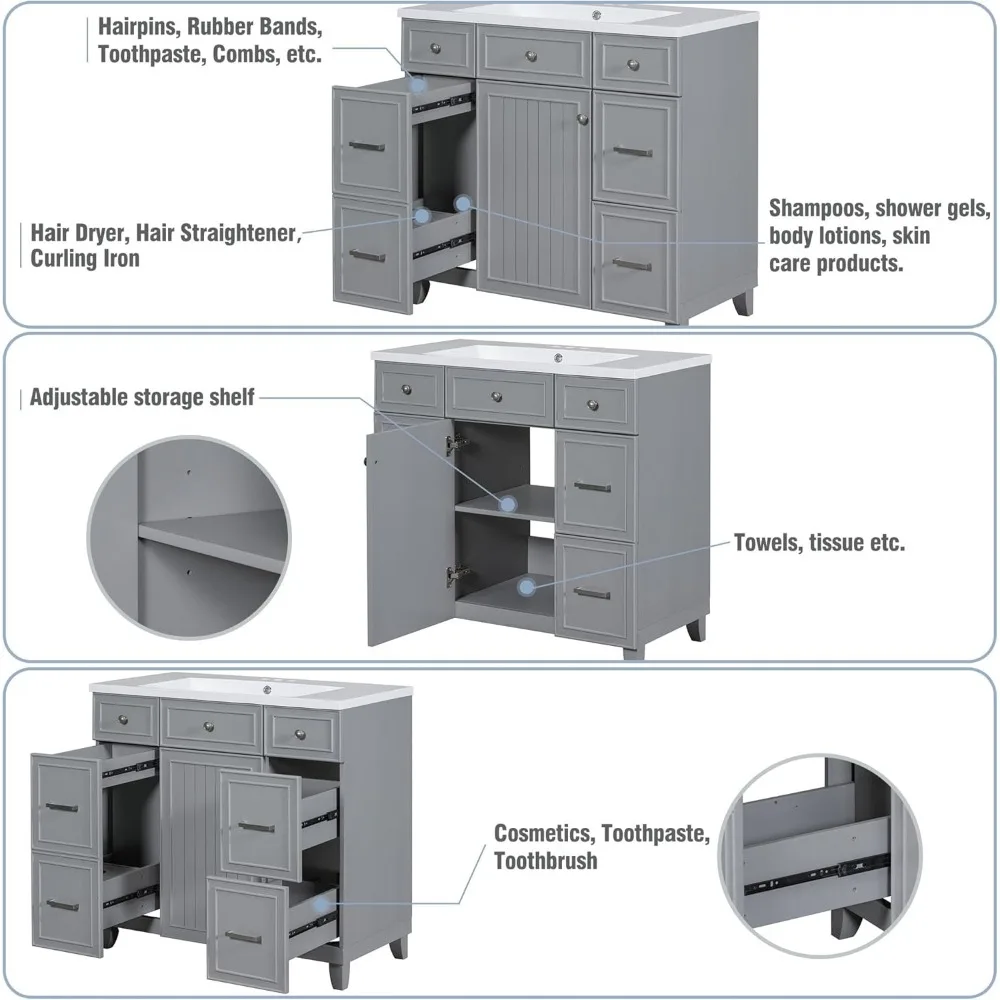 Hairpins, Rubber Bands, Toothpaste, Combs, etc.

Hair Dryer, Hair Straightener, Curling Iron

Shampoos, shower gels, body lotions, skin care products.

Adjustable storage shelf

Towels, tissue etc.

Cosmetics, Toothpaste, Toothbrush