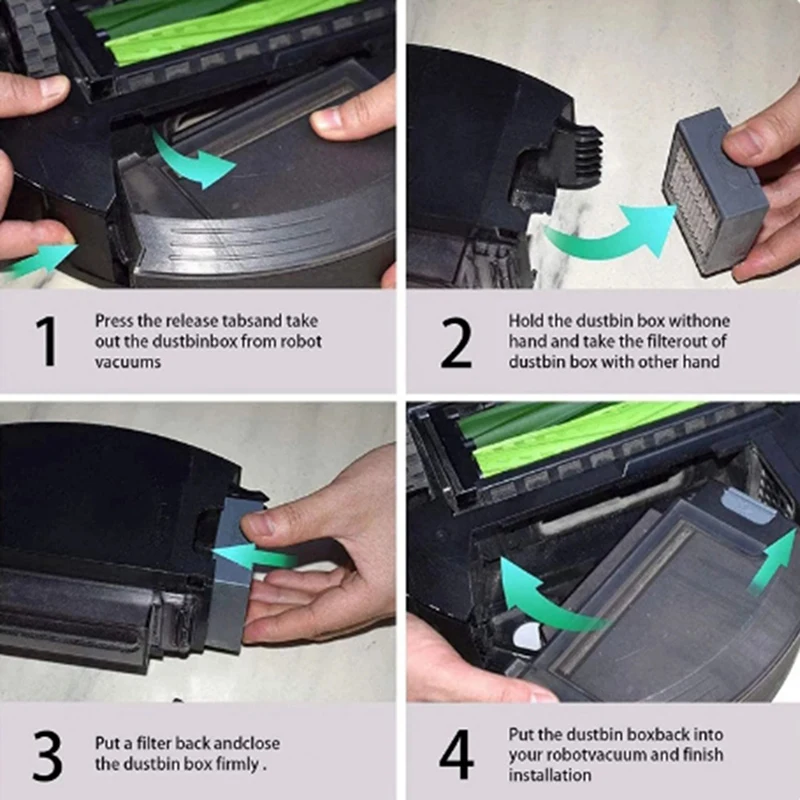 1

Press the release tabsand take out the dustbinbox from robot vacuums

2

Hold the dustbin box withone hand and take the filterout of dustbin box with other hand

3

Put a filter back andclose the dustbin box firmly .

4

Put the dustbin boxback into your robotvacuum and finish installation