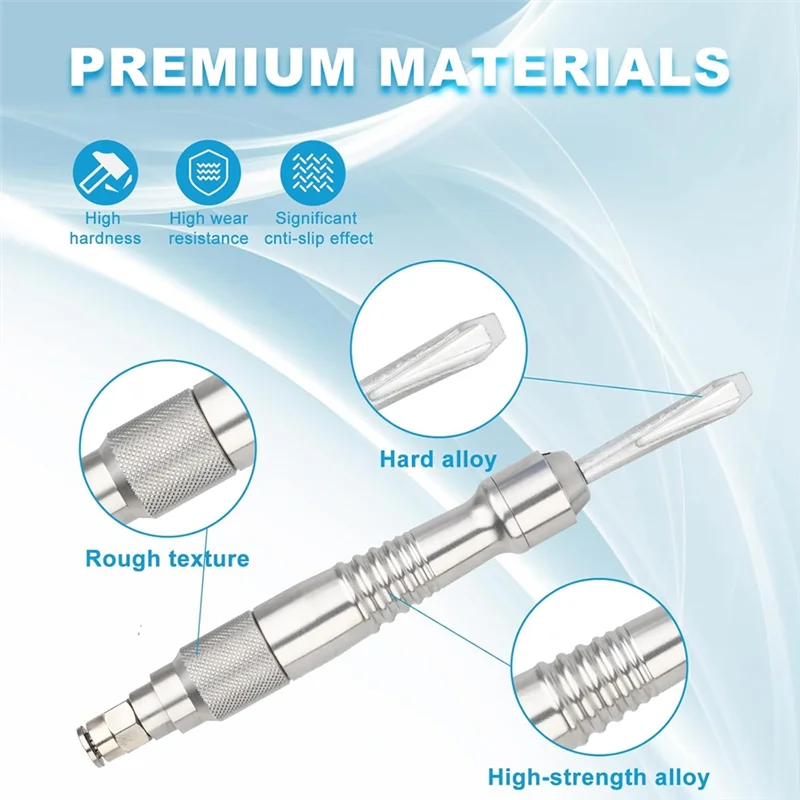 PREMIUM MATERIALS

High hardness

High wear resistance

Significant cnti-slip effect

Hard alloy

Rough texture

High-strength alloy