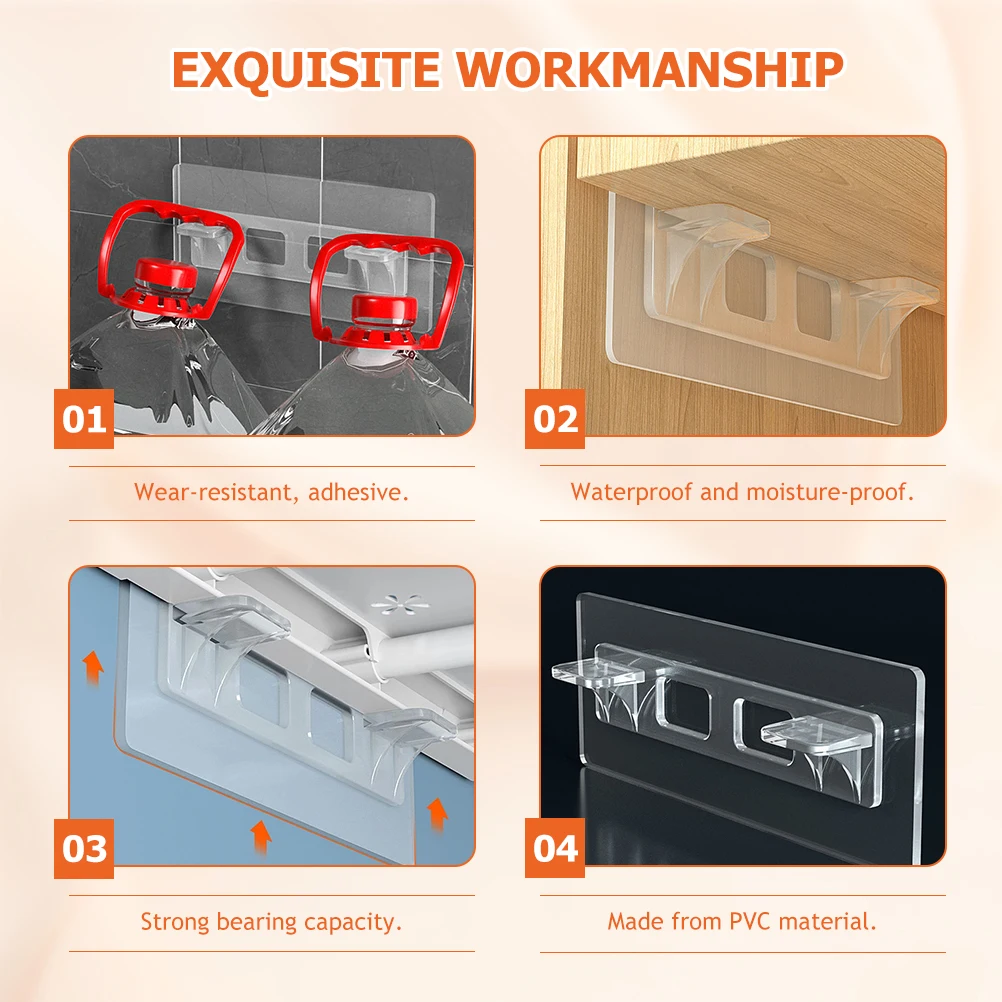 EXQUISITE WORKMANSHIP

01

Wear-resistant, adhesive.

02

Waterproof and moisture-proof.

03

Strong bearing capacity.

04

Made from PVC material.