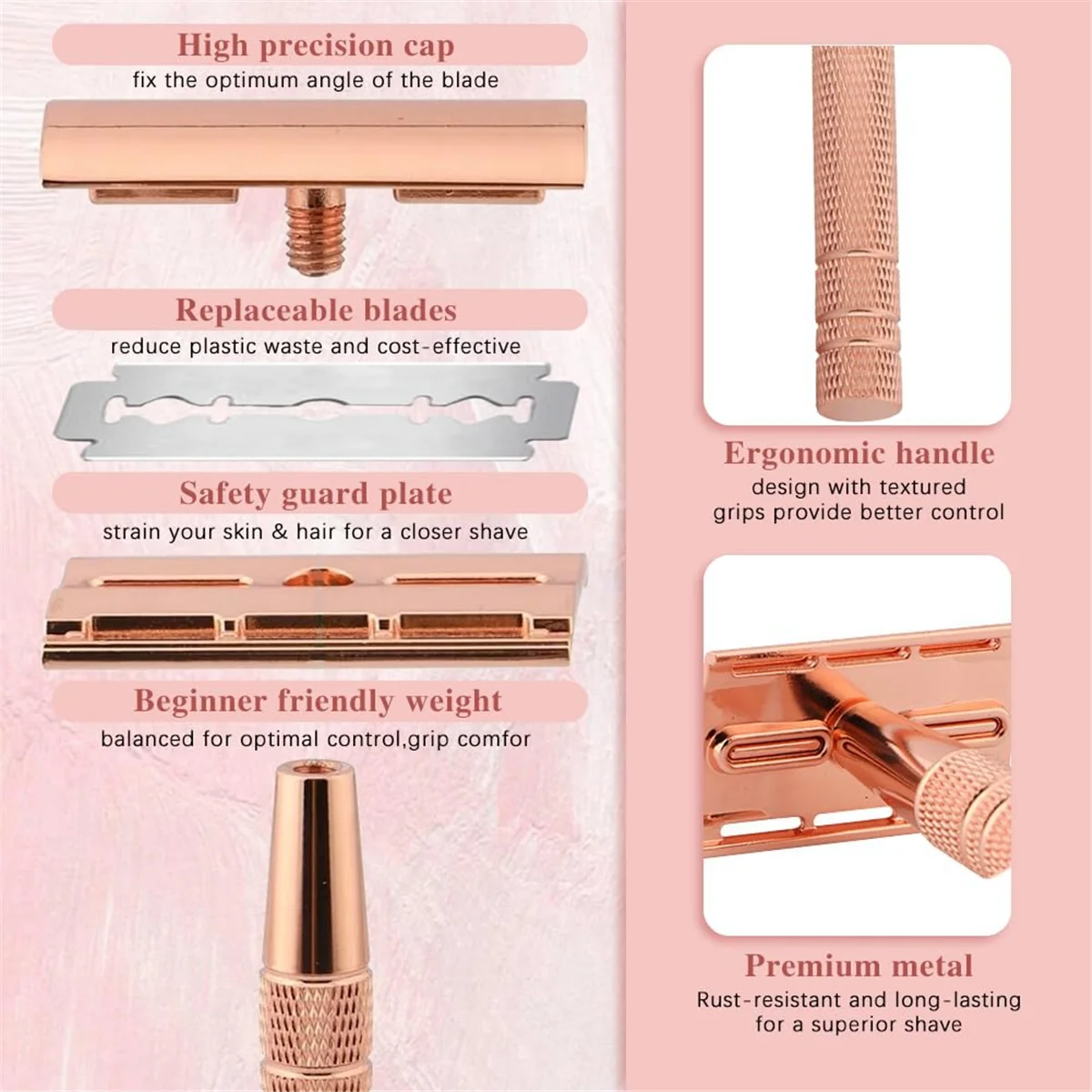 High precision cap
fix the optimum angle of the blade

Replaceable blades
reduce plastic waste and cost-effective

Safety guard plate
strain your skin & hair for a closer shave

Beginner friendly weight
balanced for optimal control,grip comfor

Ergonomic handle
design with textured grips provide better control

Premium metal
Rust-resistant and long-lasting for a superior shave