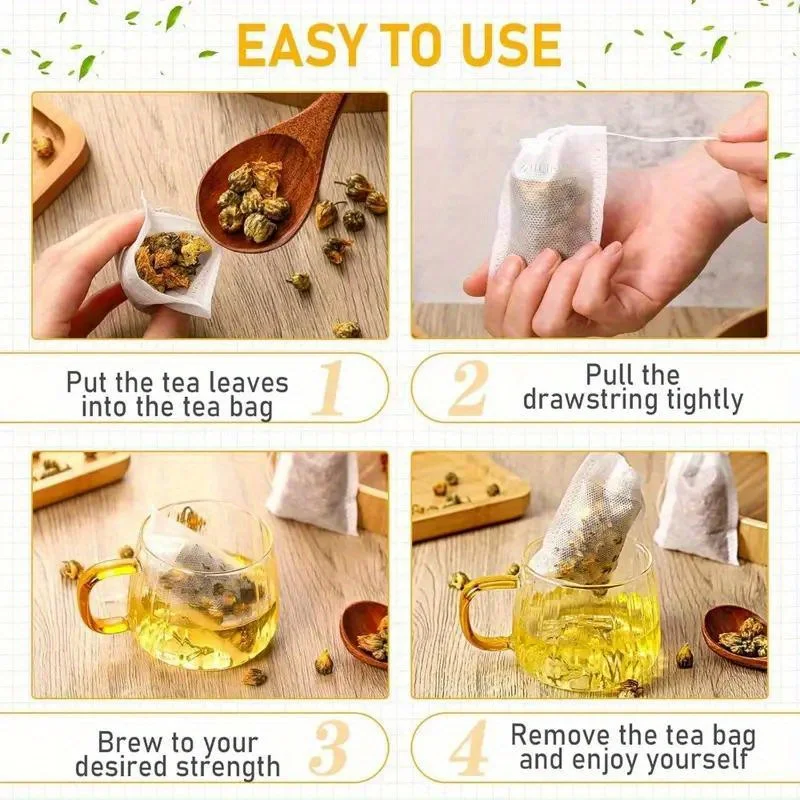 EASY TO USE

Put the tea leaves into the tea bag 1

2 Pull the drawstring tightly

Brew to your desired strength 3

4 Remove the tea bag and enjoy yourself