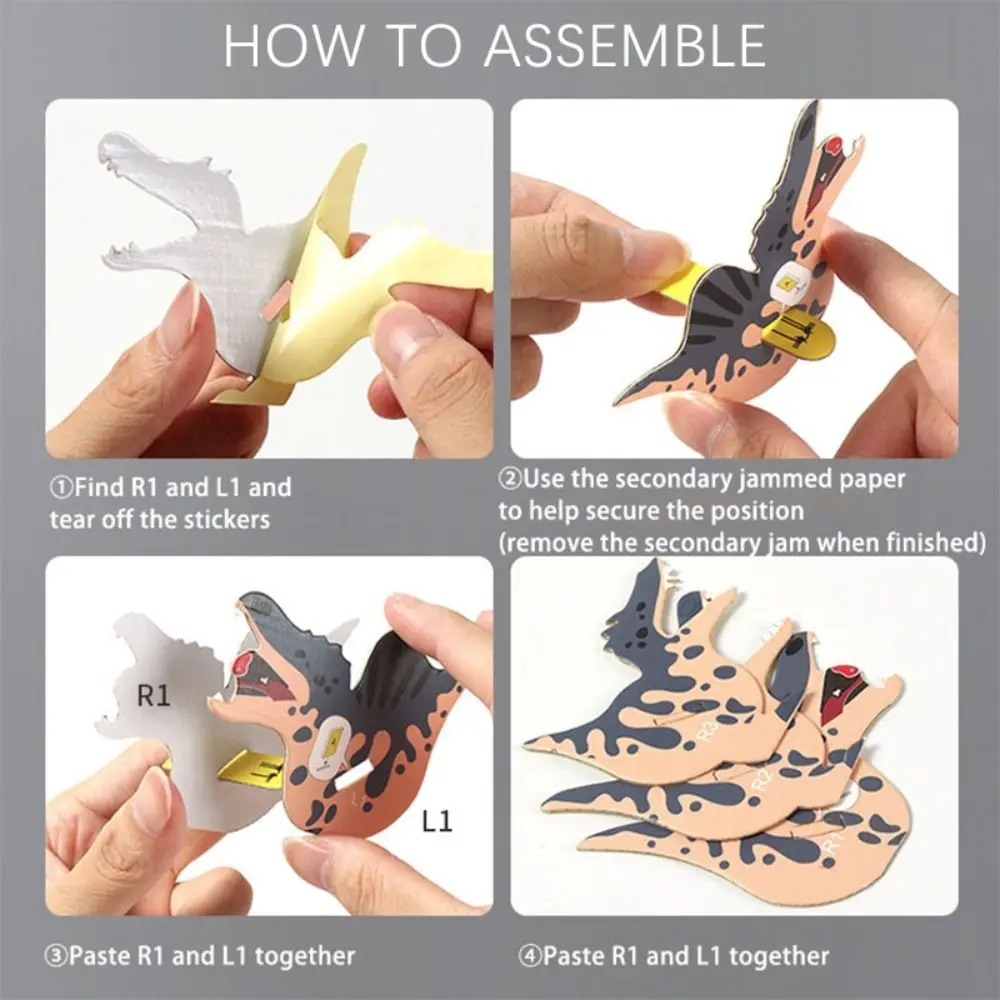 HOW TO ASSEMBLE

①Find R1 and L1 and tear off the stickers

②Use the secondary jammed paper to help secure the position (remove the secondary jam when finished)

R1

L1

③Paste R1 and L1 together

R3

R2

R1

④Paste R1 and L1 together