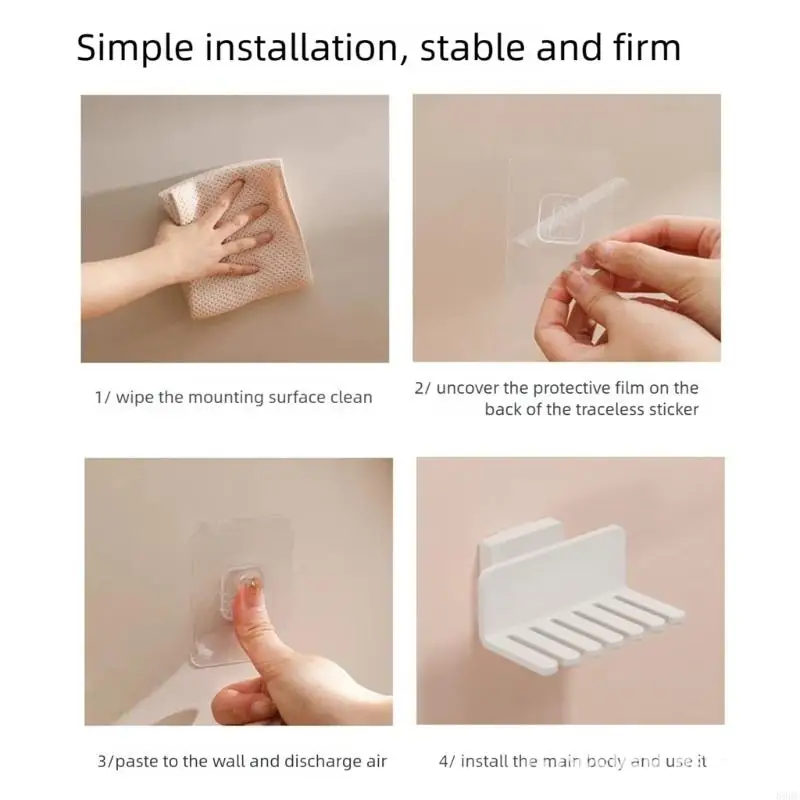 Simple installation, stable and firm

1/ wipe the mounting surface clean

2/ uncover the protective film on the back of the traceless sticker

3/paste to the wall and discharge air

4/ install the main body and use it