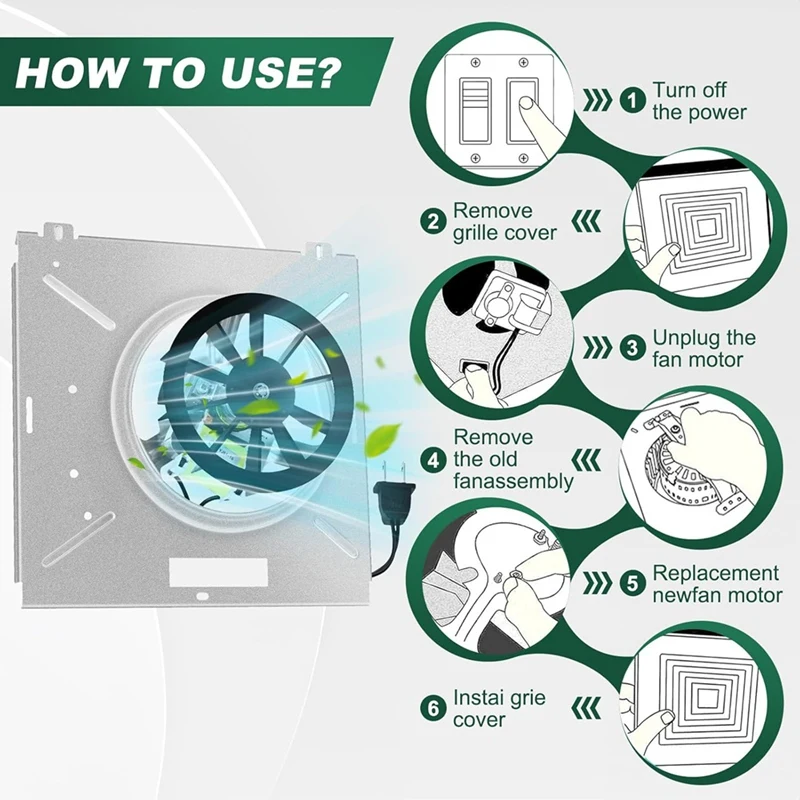 HOW TO USE?

1 Turn off the power

2 Remove grille cover

3 Unplug the fan motor

4 Remove the old fanassembly

5 Replacement newfan motor

6 Instai grie cover