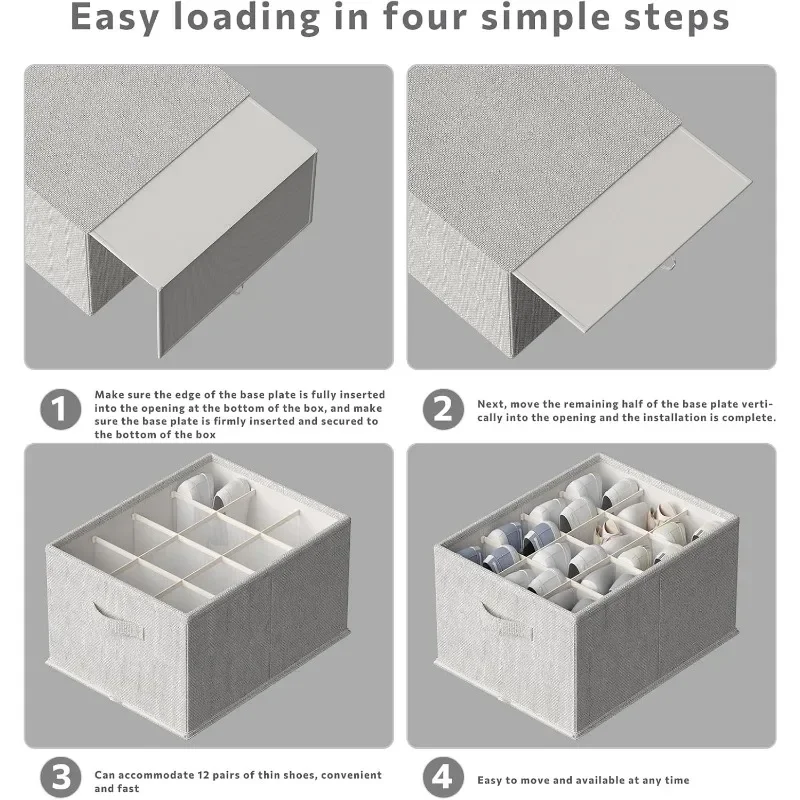 Easy loading in four simple steps

1 Make sure the edge of the base plate is fully inserted into the opening at the bottom of the box, and make sure the base plate is firmly inserted and secured to the bottom of the box

2 Next, move the remaining half of the base plate vertically into the opening and the installation is complete.

3 Can accommodate 12 pairs of thin shoes, convenient and fast

4 Easy to move and available at any time