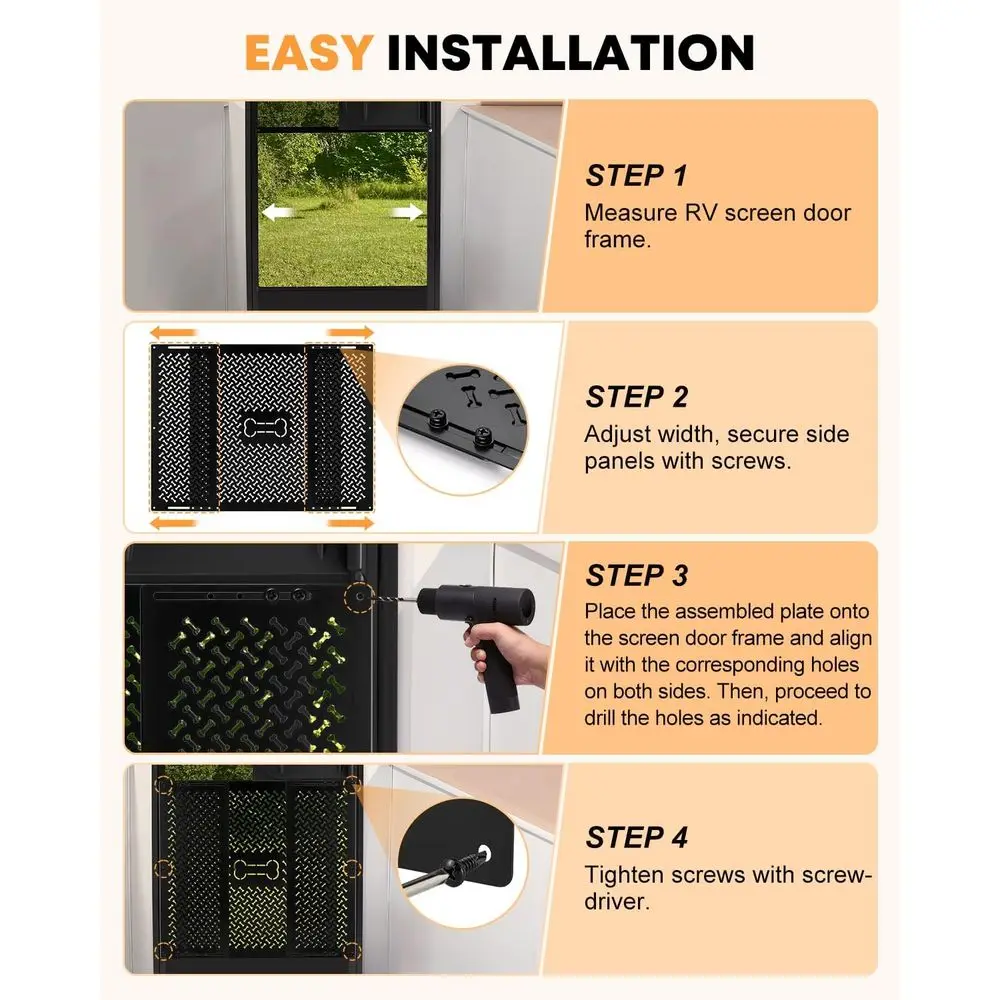 EASY INSTALLATION

STEP 1
Measure RV screen door frame.

STEP 2
Adjust width, secure side panels with screws.

STEP 3
Place the assembled plate onto the screen door frame and align it with the corresponding holes on both sides. Then, proceed to drill the holes as indicated.

STEP 4
Tighten screws with screwdriver.