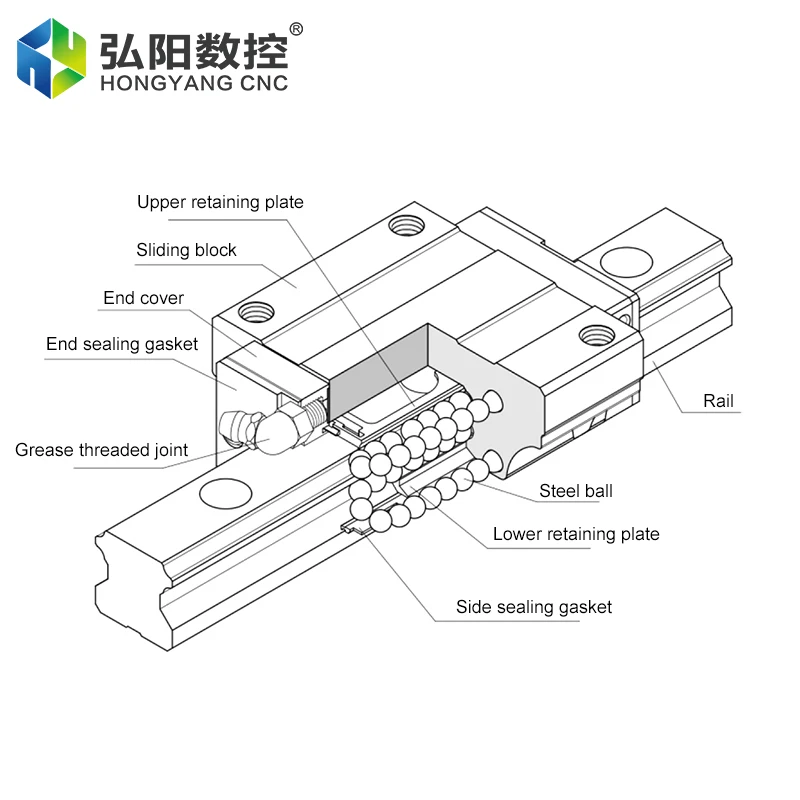 弘阳数控®
HONGYANG CNC

Upper retaining plate
Sliding block
End cover
End sealing gasket
Grease threaded joint
Rail
Steel ball
Lower retaining plate
Side sealing gasket