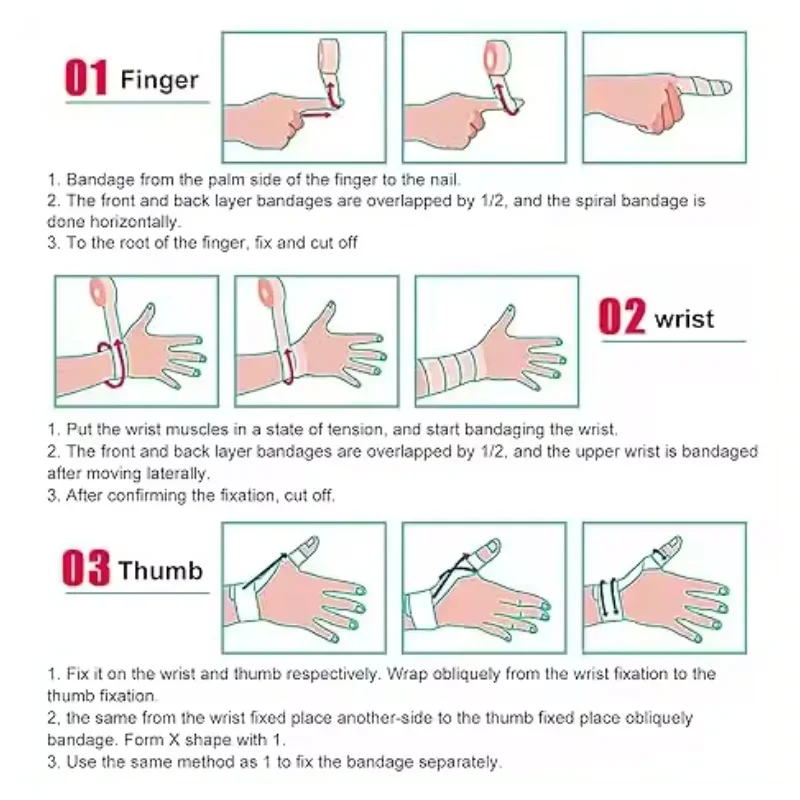 01 Finger

1. Bandage from the palm side of the finger to the nail.
2. The front and back layer bandages are overlapped by 1/2, and the spiral bandage is done horizontally.
3. To the root of the finger, fix and cut off

02 wrist

1. Put the wrist muscles in a state of tension, and start bandaging the wrist.
2. The front and back layer bandages are overlapped by 1/2, and the upper wrist is bandaged after moving laterally.
3. After confirming the fixation, cut off.

03 Thumb

1. Fix it on the wrist and thumb respectively. Wrap obliquely from the wrist fixation to the thumb fixation.
2, the same from the wrist fixed place another-side to the thumb fixed place obliquely bandage. Form X shape with 1.
3. Use the same method as 1 to fix the bandage separately.