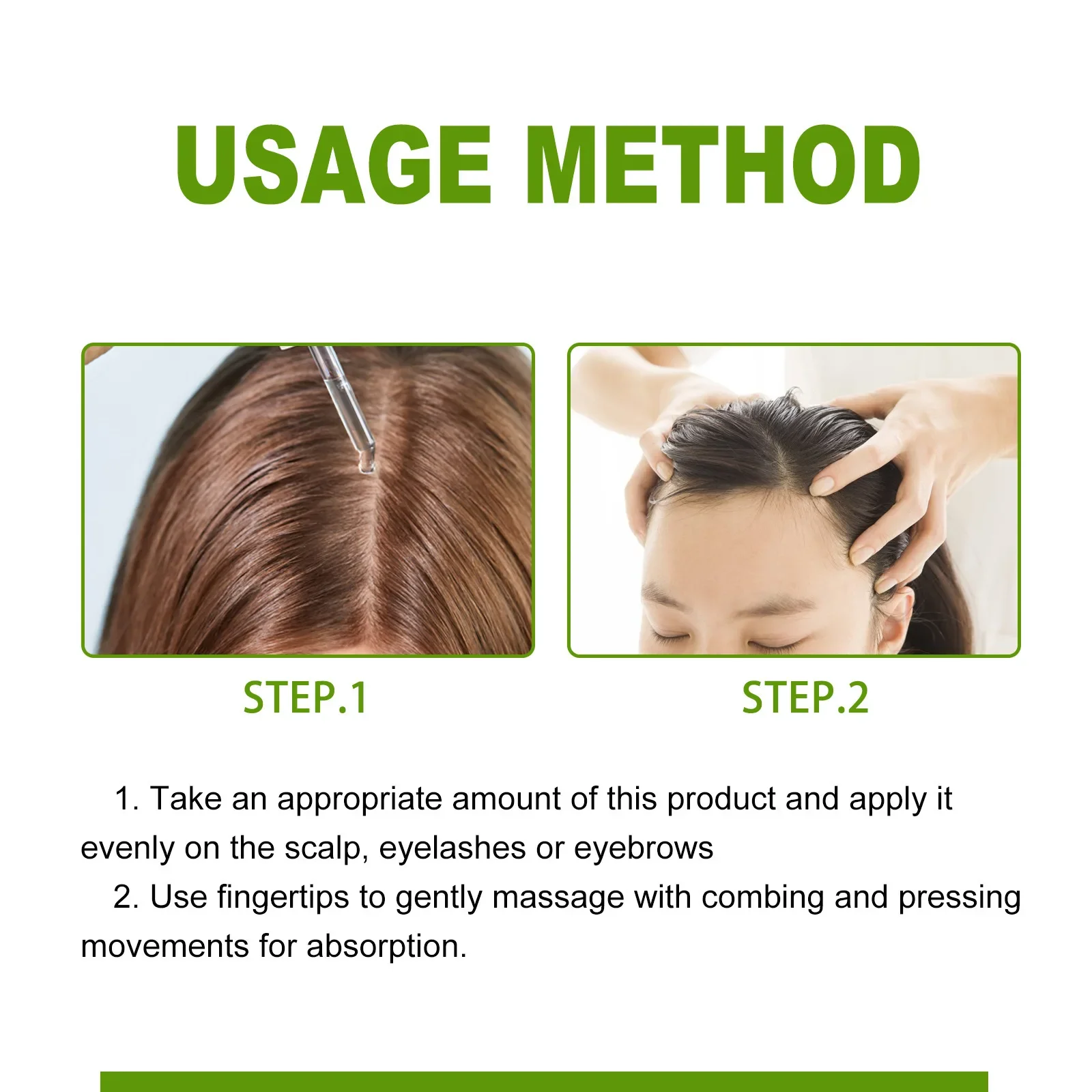 USAGE METHOD

STEP.1

STEP.2

1. Take an appropriate amount of this product and apply it evenly on the scalp, eyelashes or eyebrows

2. Use fingertips to gently massage with combing and pressing movements for absorption.