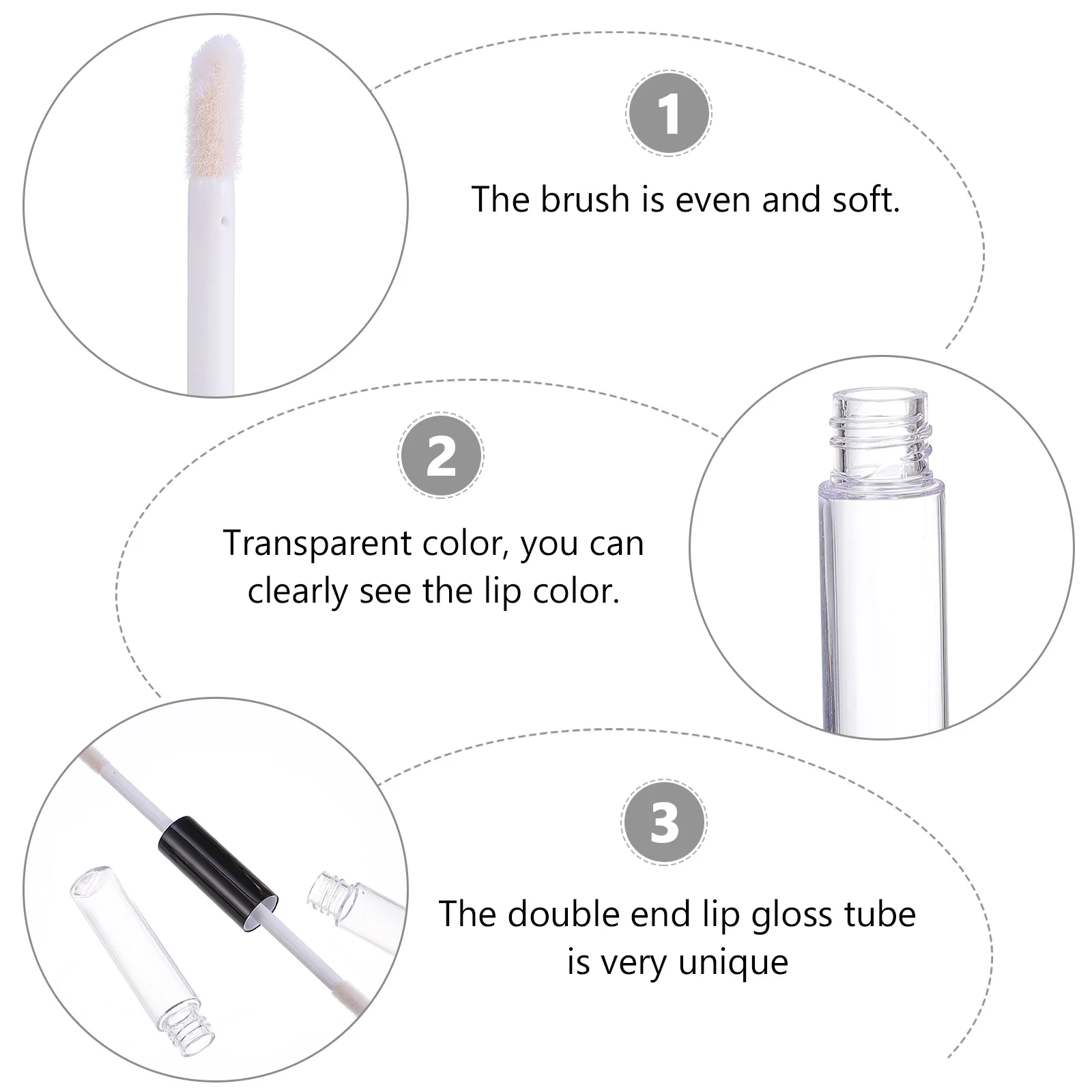 1

The brush is even and soft.

2

Transparent color, you can clearly see the lip color.

3

The double end lip gloss tube is very unique