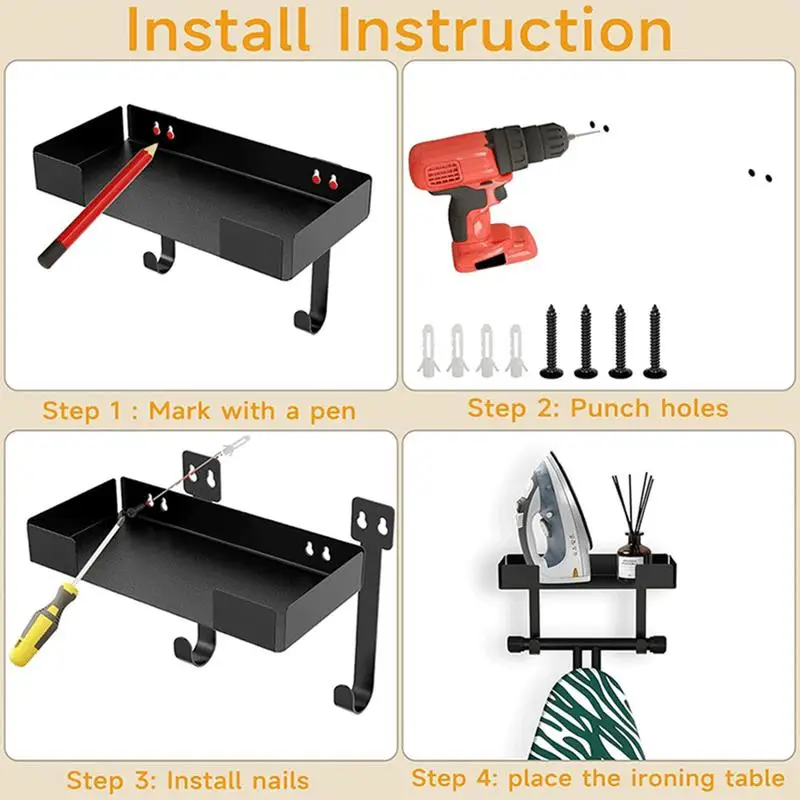 Install Instruction

Step 1 : Mark with a pen

Step 2: Punch holes

Step 3: Install nails

Step 4: place the ironing table