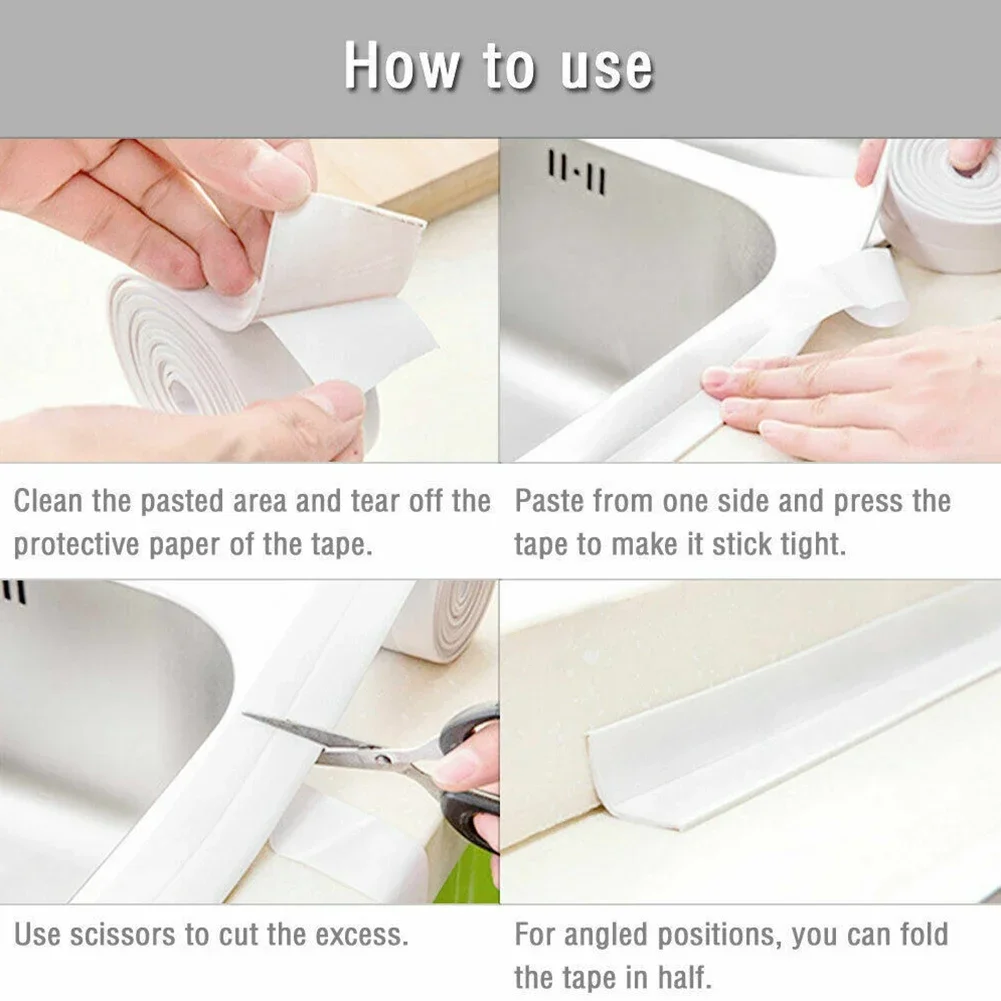 How to use

Clean the pasted area and tear off the protective paper of the tape.

Paste from one side and press the tape to make it stick tight.

Use scissors to cut the excess.

For angled positions, you can fold the tape in half.