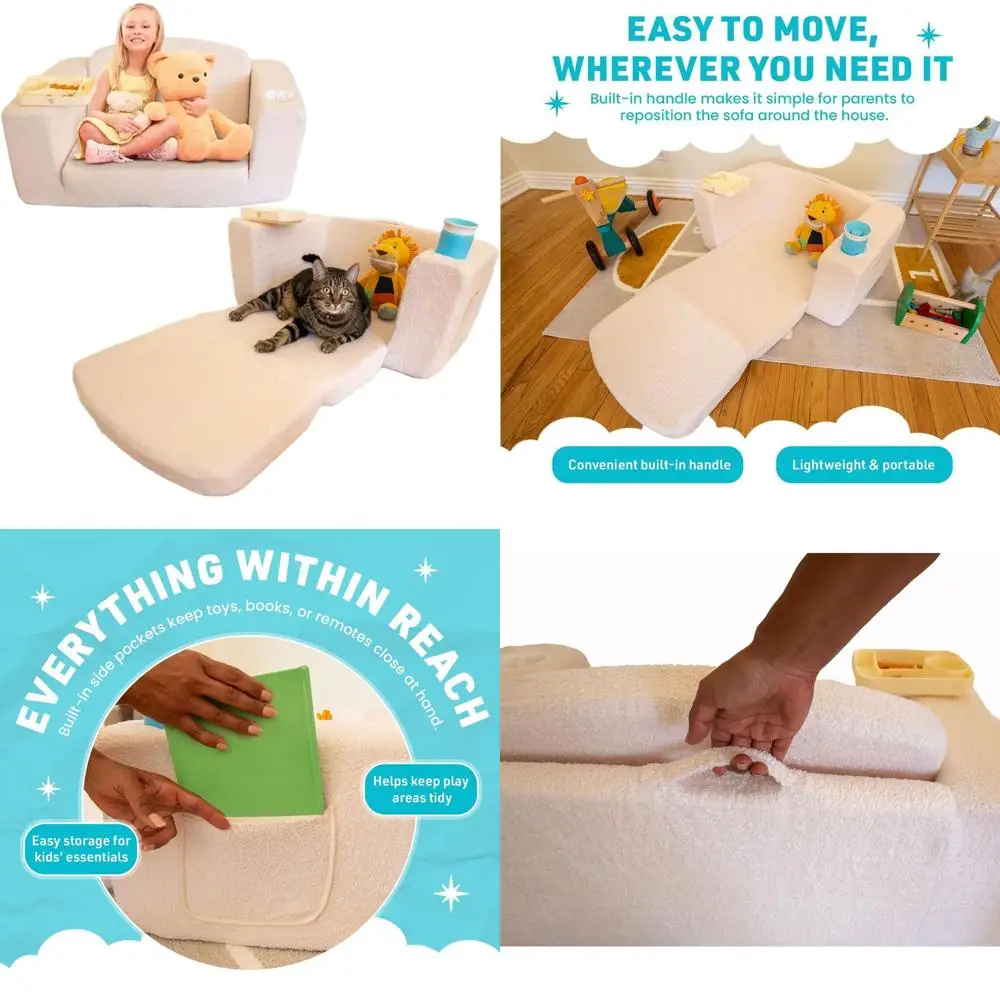 EASY TO MOVE, WHEREVER YOU NEED IT

Built-in handle makes it simple for parents to reposition the sofa around the house.

Convenient built-in handle

Lightweight & portable

EVERYTHING WITHIN REACH

Built-in side pockets keep toys, books, or remotes close at hand.

Helps keep play areas tidy

Easy storage for kids' essentials