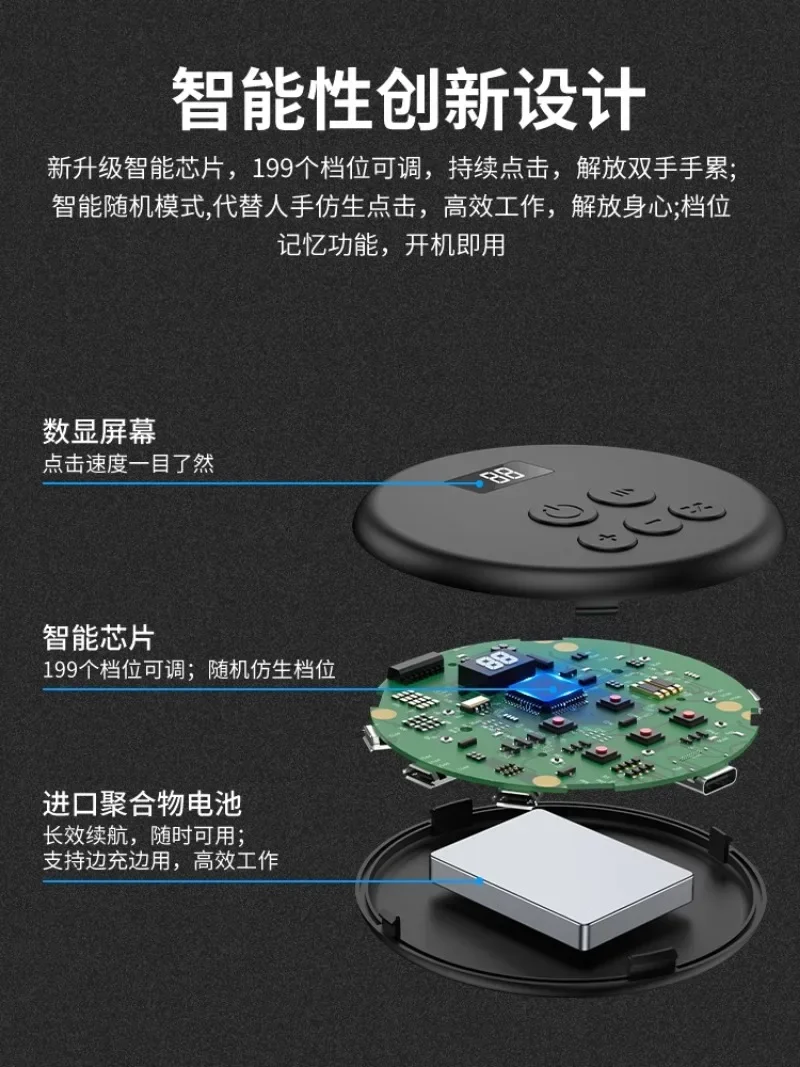 智能性创新设计

新升级智能芯片，199个档位可调，持续点击，解放双手手累;智能随机模式,代替人手仿生点击，高效工作，解放身心;档位记忆功能，开机即用

数显屏幕
点击速度一目了然

88

智能芯片
199个档位可调；随机仿生档位

进口聚合物电池
长效续航，随时可用；
支持边充边用，高效工作