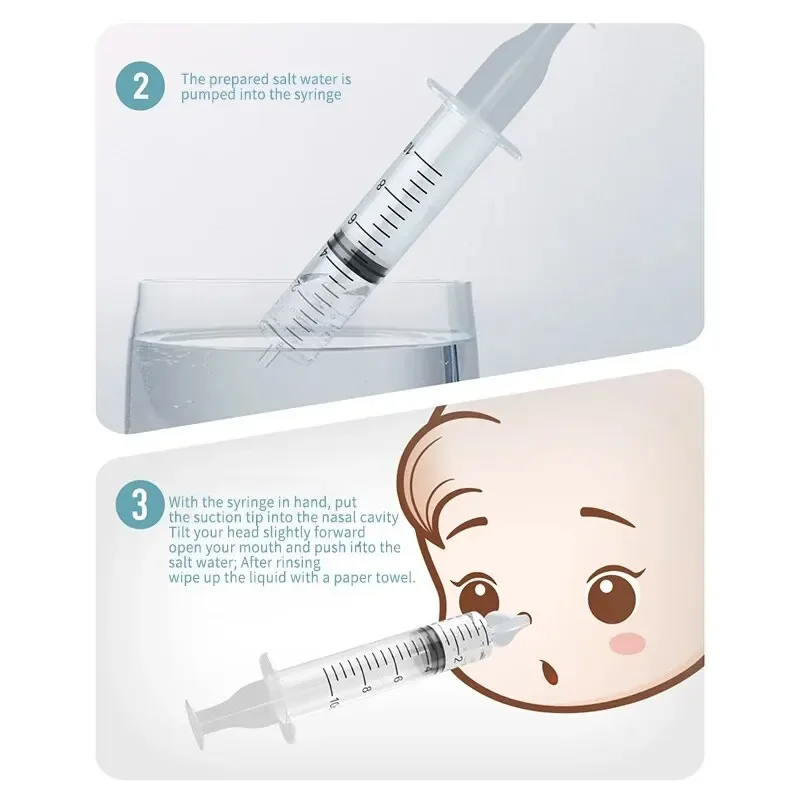 2

The prepared salt water is pumped into the syringe

10
8
6
4

3

With the syringe in hand, put the suction tip into the nasal cavity Tilt your head slightly forward open your mouth and push into the salt water; After rinsing wipe up the liquid with a paper towel.

2
4
6
8
10