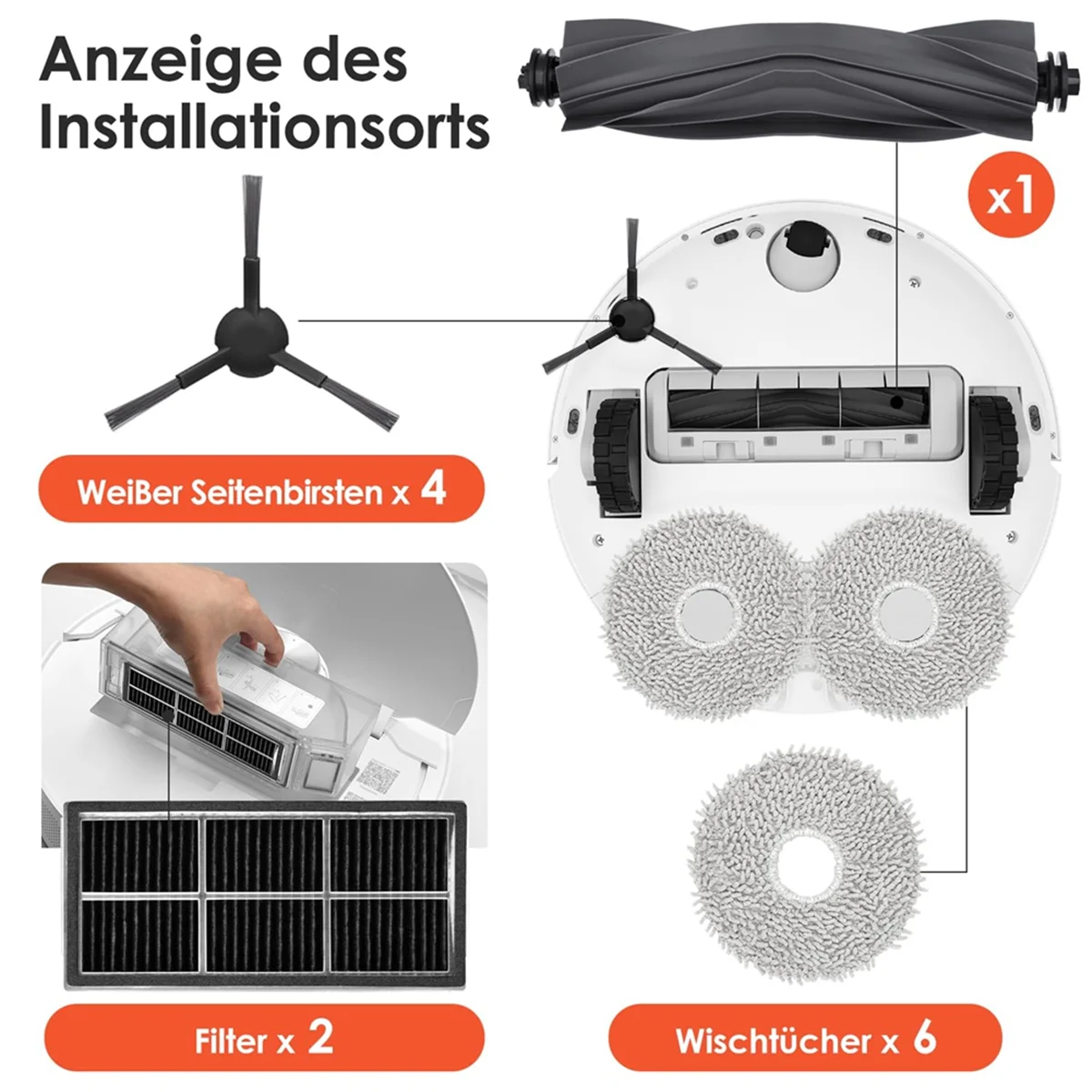 Anzeige des Installationsorts

x1

Weißer Seitenbirsten x 4

Filter x 2

Wischtücher x 6