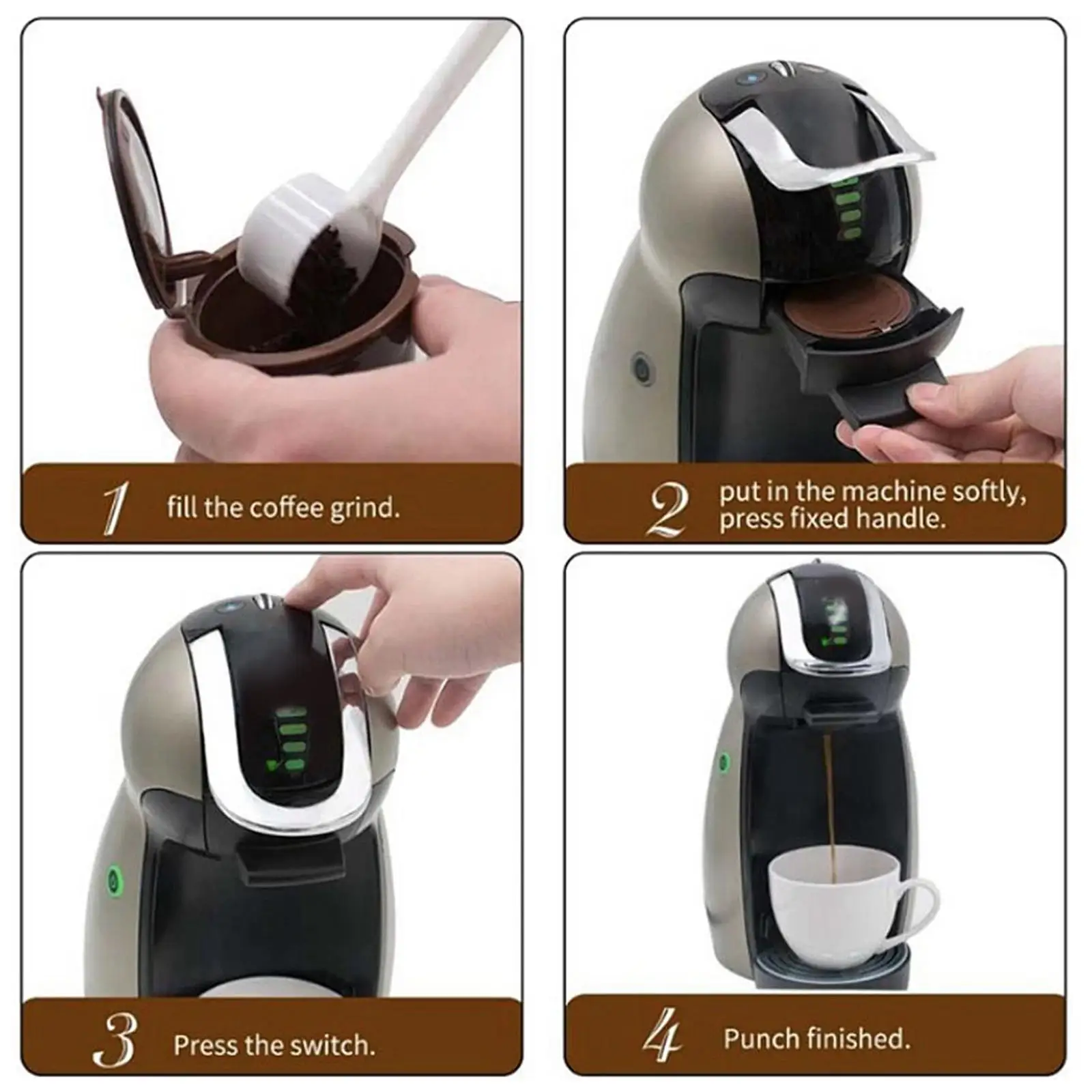 1 fill the coffee grind.

2 put in the machine softly, press fixed handle.

3 Press the switch.

4 Punch finished.