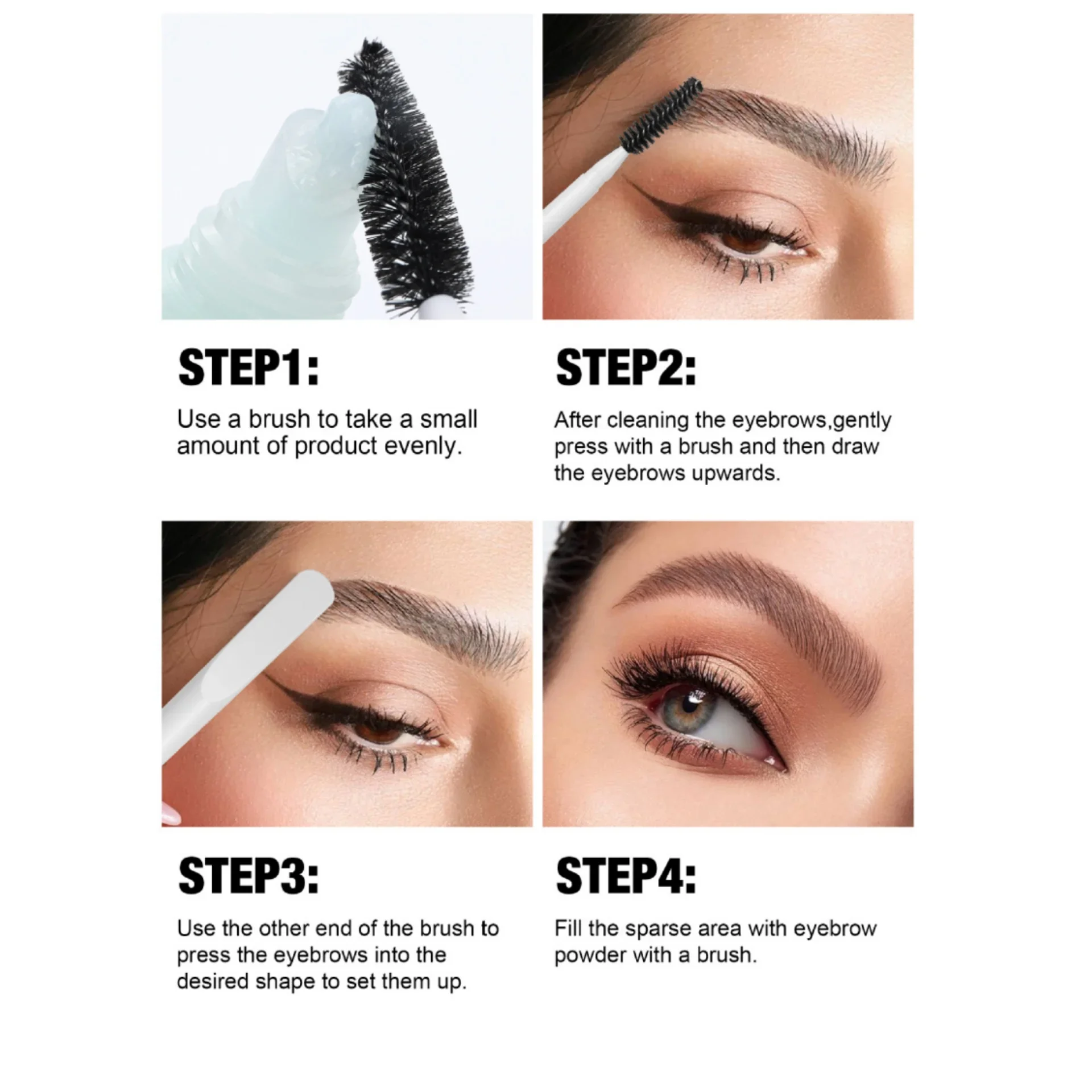 STEP1:

Use a brush to take a small amount of product evenly.

STEP2:

After cleaning the eyebrows,gently press with a brush and then draw the eyebrows upwards.

STEP3:

Use the other end of the brush to press the eyebrows into the desired shape to set them up.

STEP4:

Fill the sparse area with eyebrow powder with a brush.