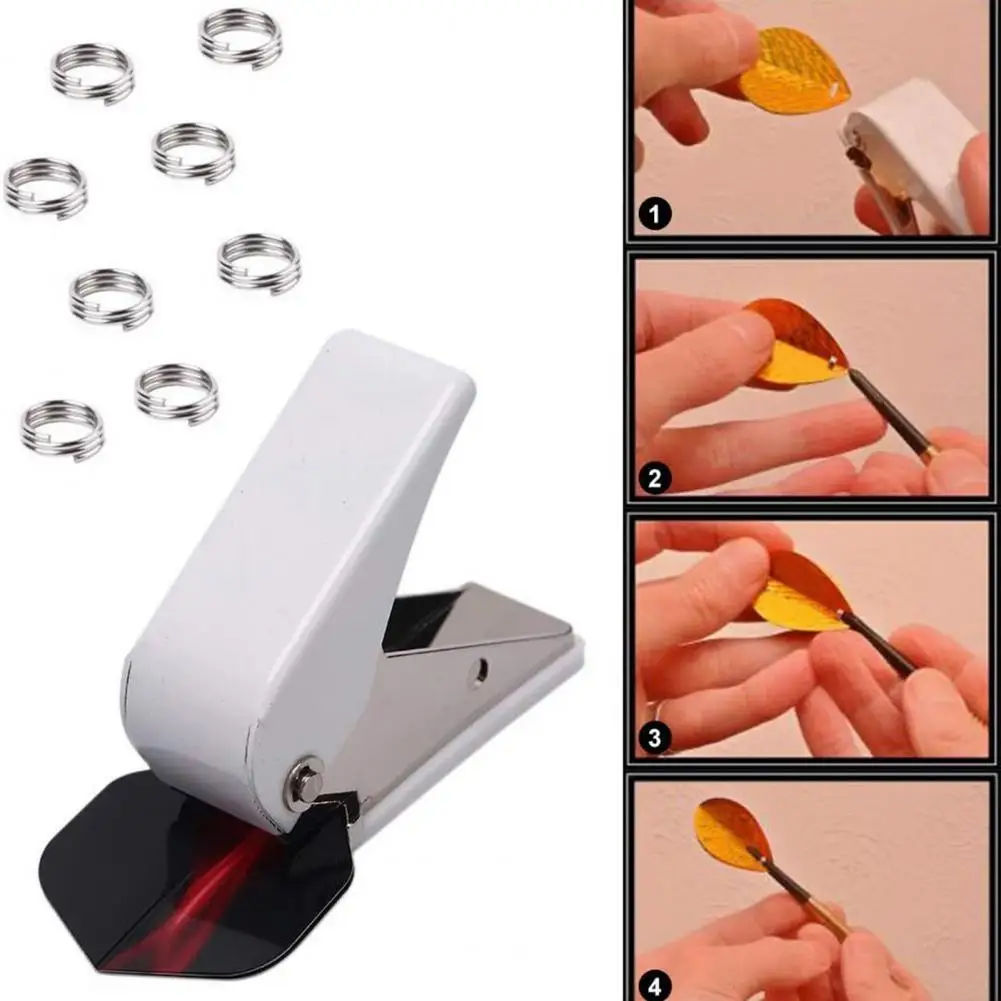 1

2

3

4