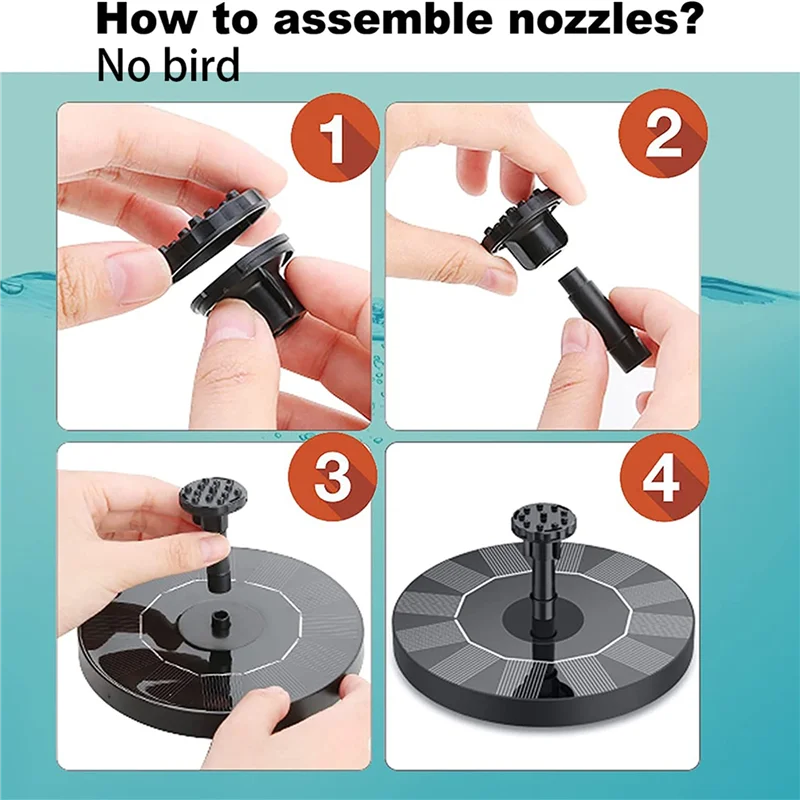 How to assemble nozzles?
No bird

1

2

3

4