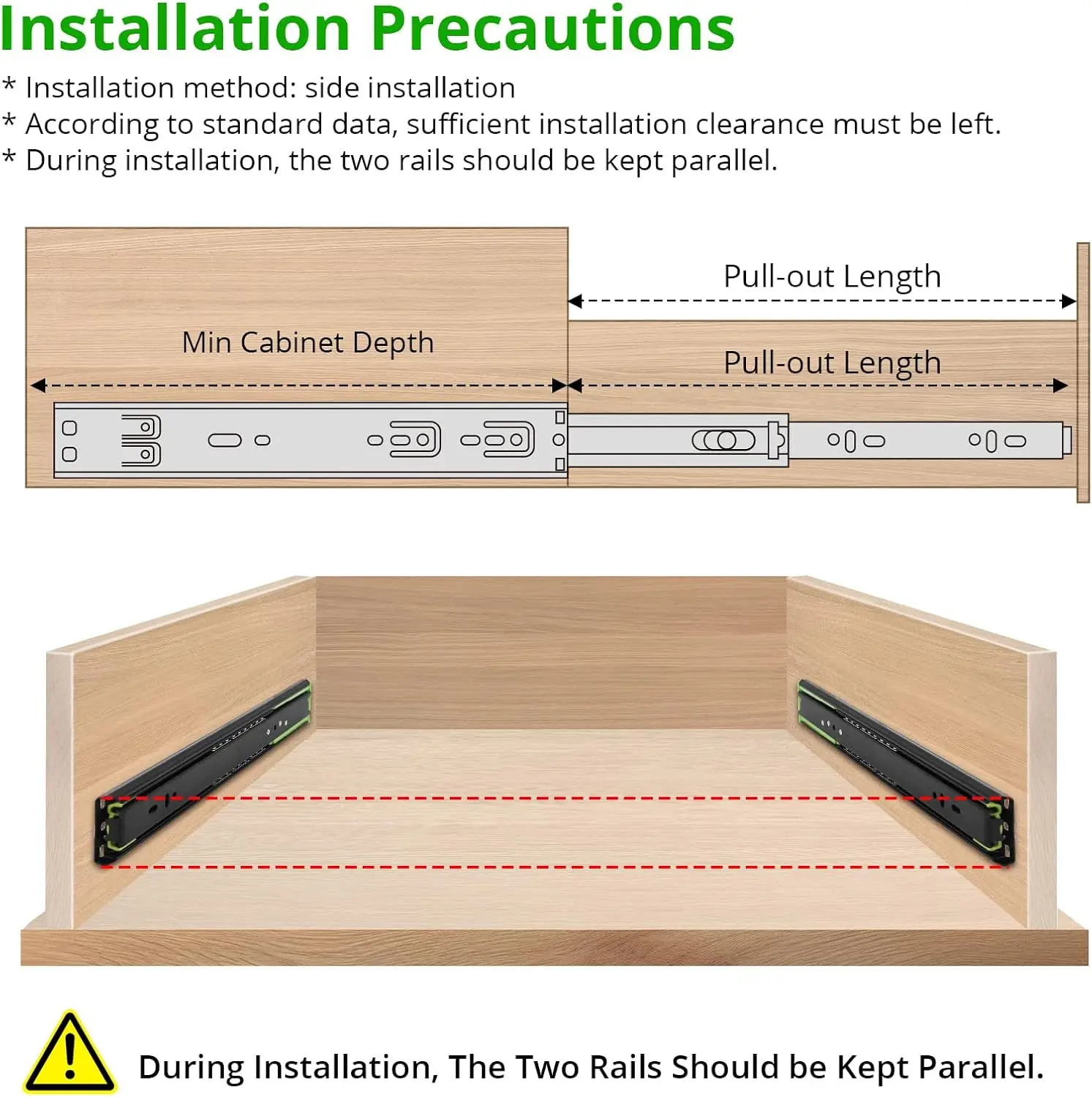 Installation Precautions

* Installation method: side installation
* According to standard data, sufficient installation clearance must be left.
* During installation, the two rails should be kept parallel.

Pull-out Length

Min Cabinet Depth

Pull-out Length

During Installation, The Two Rails Should be Kept Parallel.