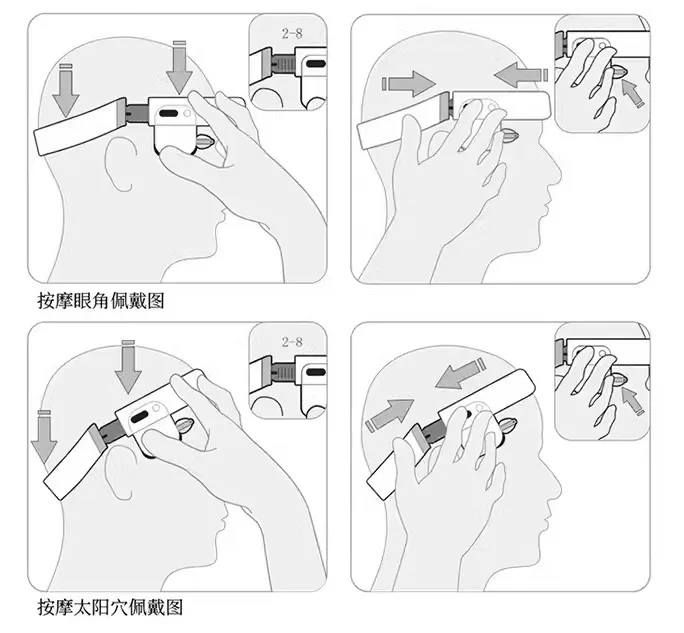 2-8

按摩眼角佩戴图

2-8

按摩太阳穴佩戴图