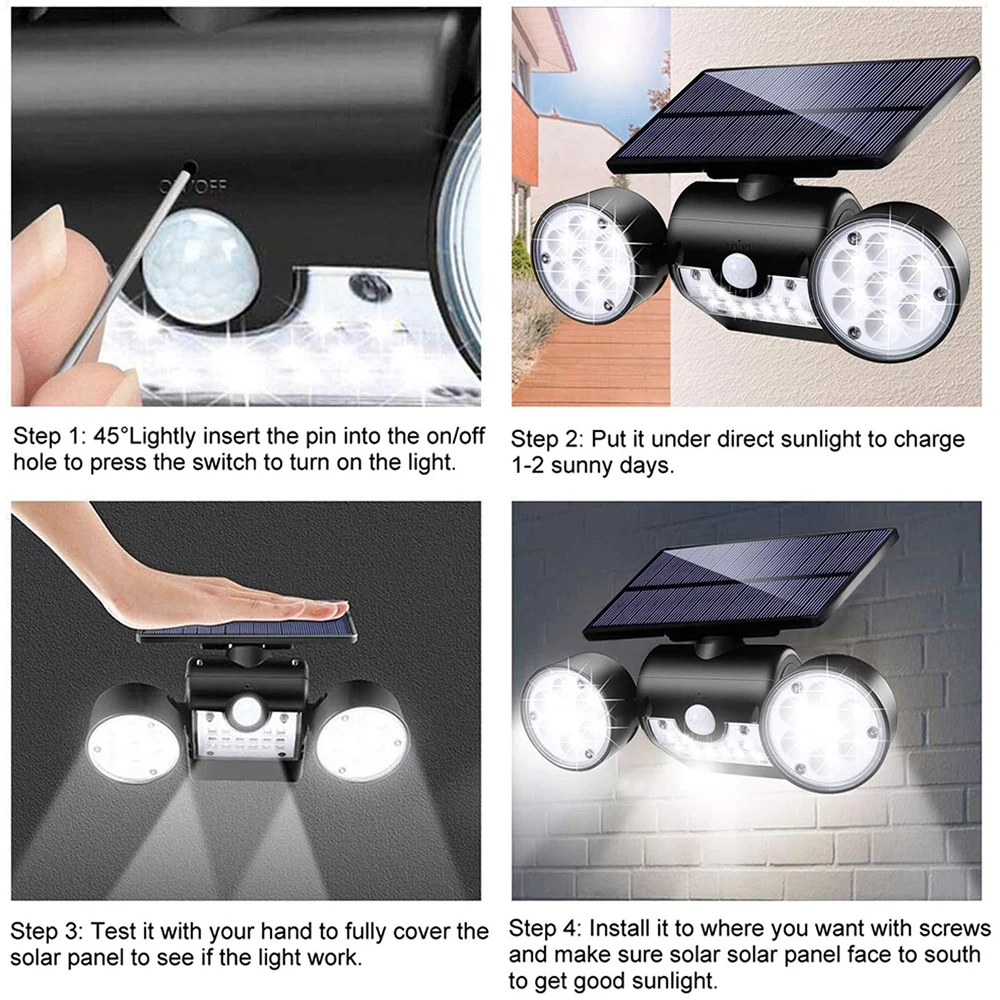 ON/OFF

Step 1: 45°Lightly insert the pin into the on/off hole to press the switch to turn on the light.

Step 2: Put it under direct sunlight to charge 1-2 sunny days.

Step 3: Test it with your hand to fully cover the solar panel to see if the light work.

Step 4: Install it to where you want with screws and make sure solar solar panel face to south to get good sunlight.